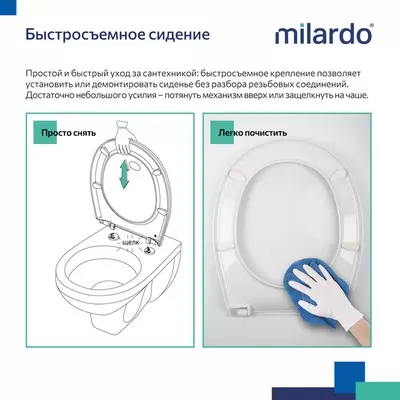 Быстросъемное сидение

milardo®

Простой и быстрый уход за сантехникой: быстросъемное крепление позволяет установить или демонтировать сиденье без разбора резьбовых соединений. Достаточно небольшого усилия – потянуть механизм вверх или защелкнуть на чаше.

Просто снять

щелк

Легко почистить