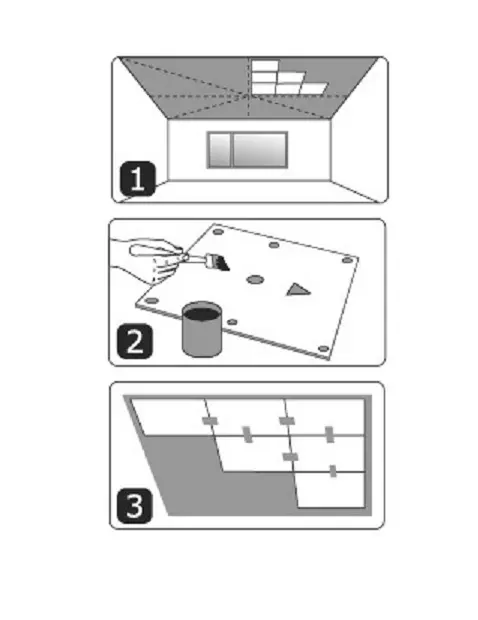 1

2

3