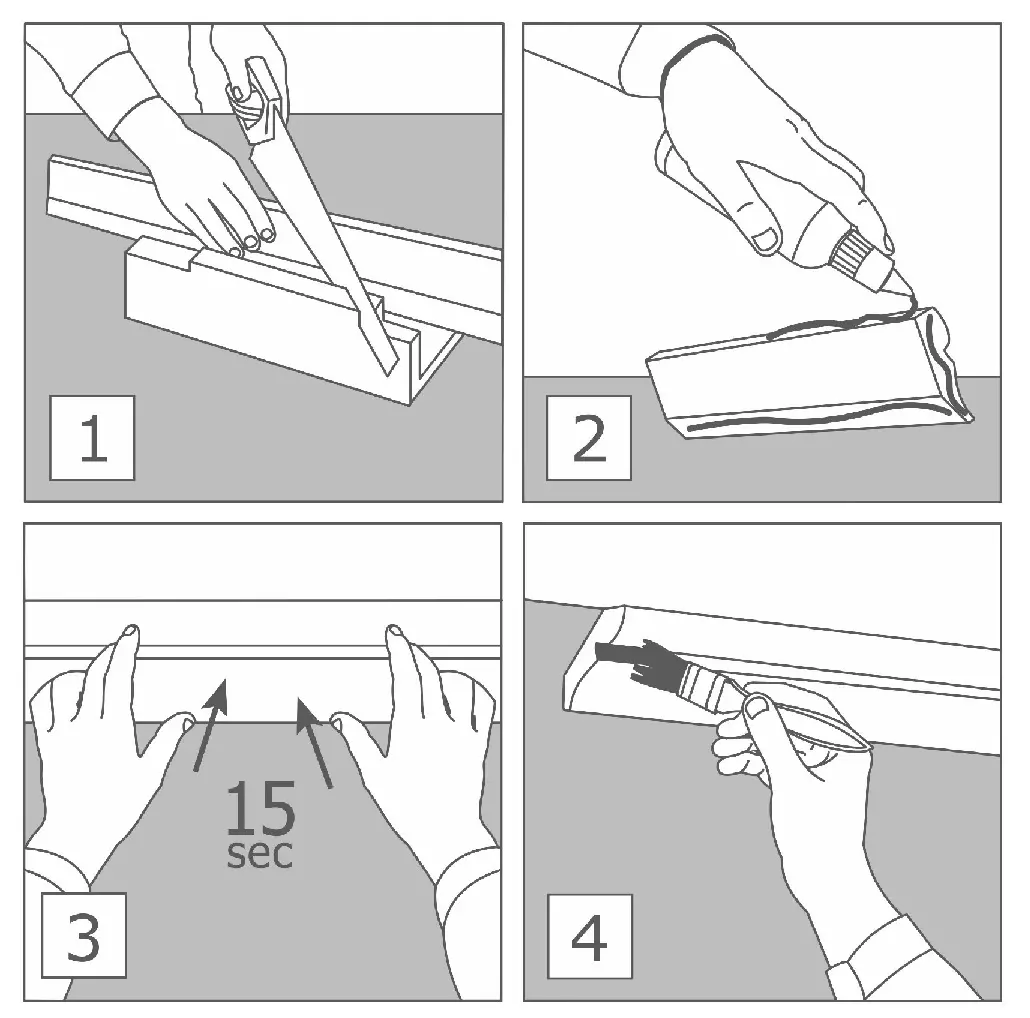 1

2

15
sec

3

4