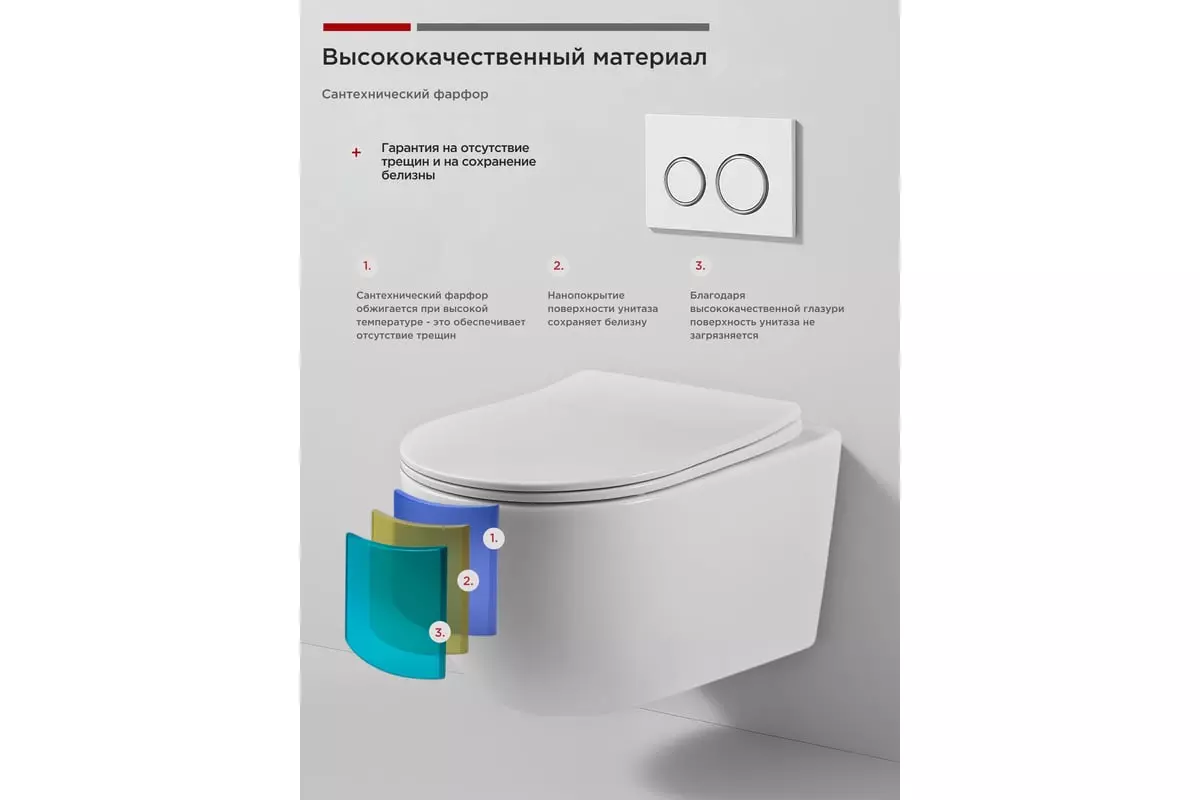 Высококачественный материал

Сантехнический фарфор

+ Гарантия на отсутствие трещин и на сохранение белизны

1.

Сантехнический фарфор обжигается при высокой температуре - это обеспечивает отсутствие трещин

2.

Нанопокрытие поверхности унитаза сохраняет белизну

3.

Благодаря высококачественной глазури поверхность унитаза не загрязняется

1.

2.

3.