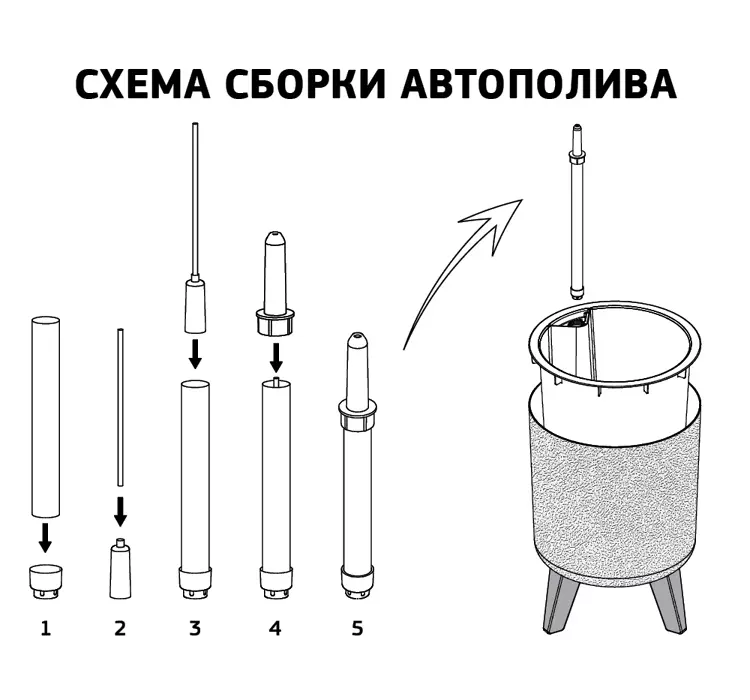 СХЕМА СБОРКИ АВТОПОЛИВА

1

2

3

4

5