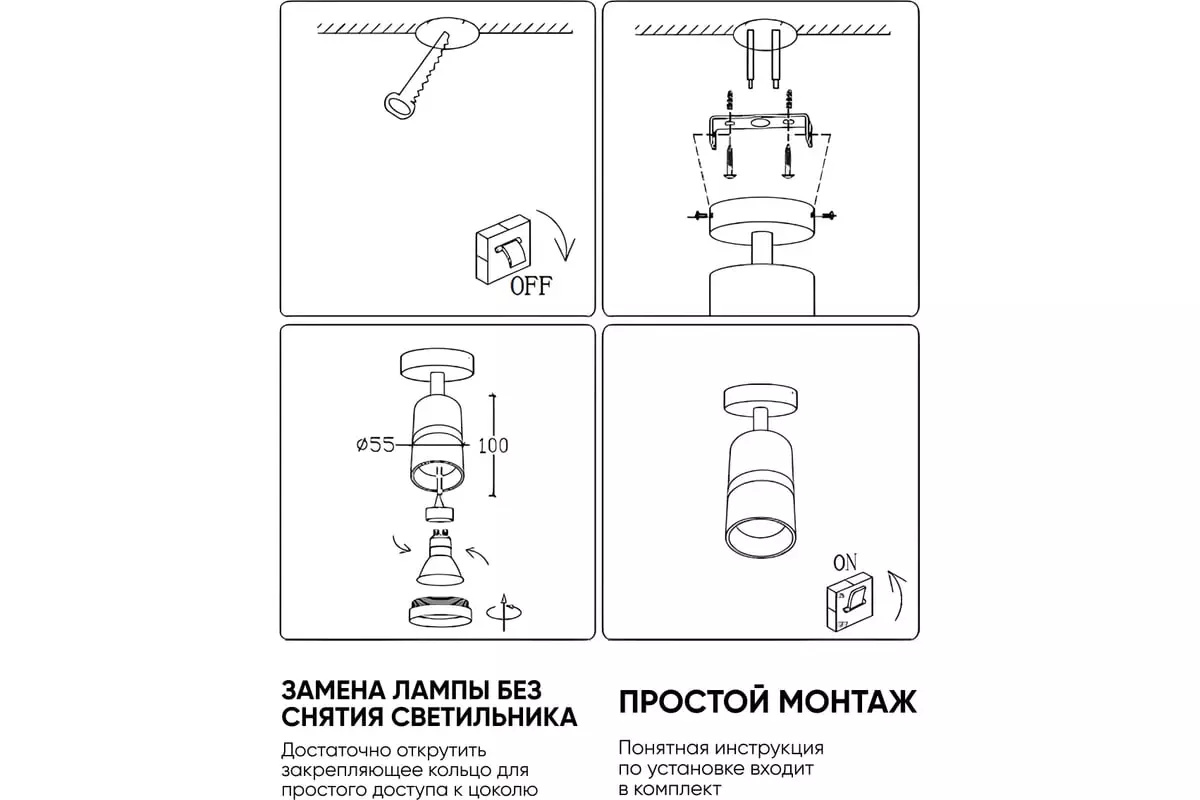 OFF

ø55

100

ON

ЗАМЕНА ЛАМПЫ БЕЗ СНЯТИЯ СВЕТИЛЬНИКА

Достаточно открутить закрепляющее кольцо для простого доступа к цоколю

ПРОСТОЙ МОНТАЖ

Понятная инструкция по установке входит в комплект