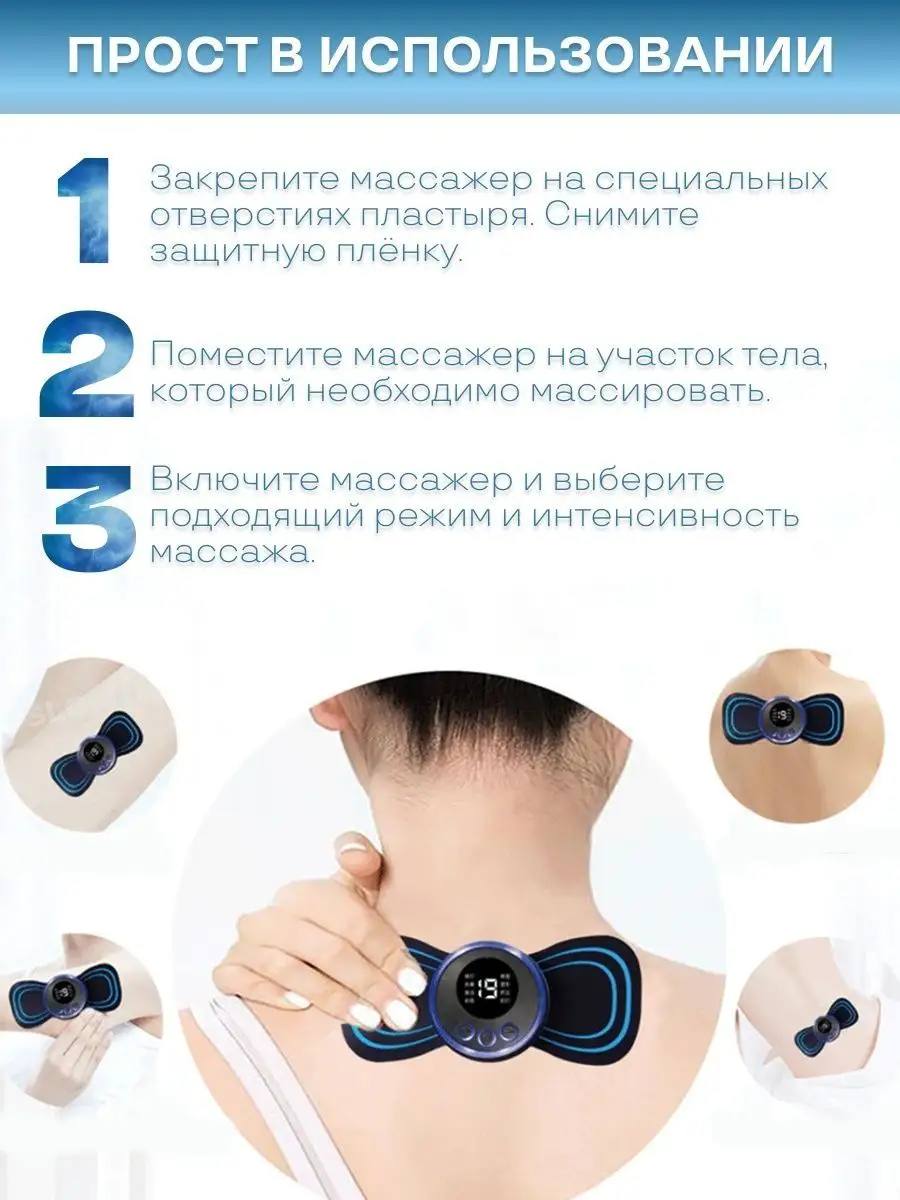 ПРОСТ В ИСПОЛЬЗОВАНИИ

1 Закрепите массажер на специальных отверстиях пластыря. Снимите защитную плёнку.

2 Поместите массажер на участок тела, который необходимо массировать.

3 Включите массажер и выберите подходящий режим и интенсивность массажа.

19