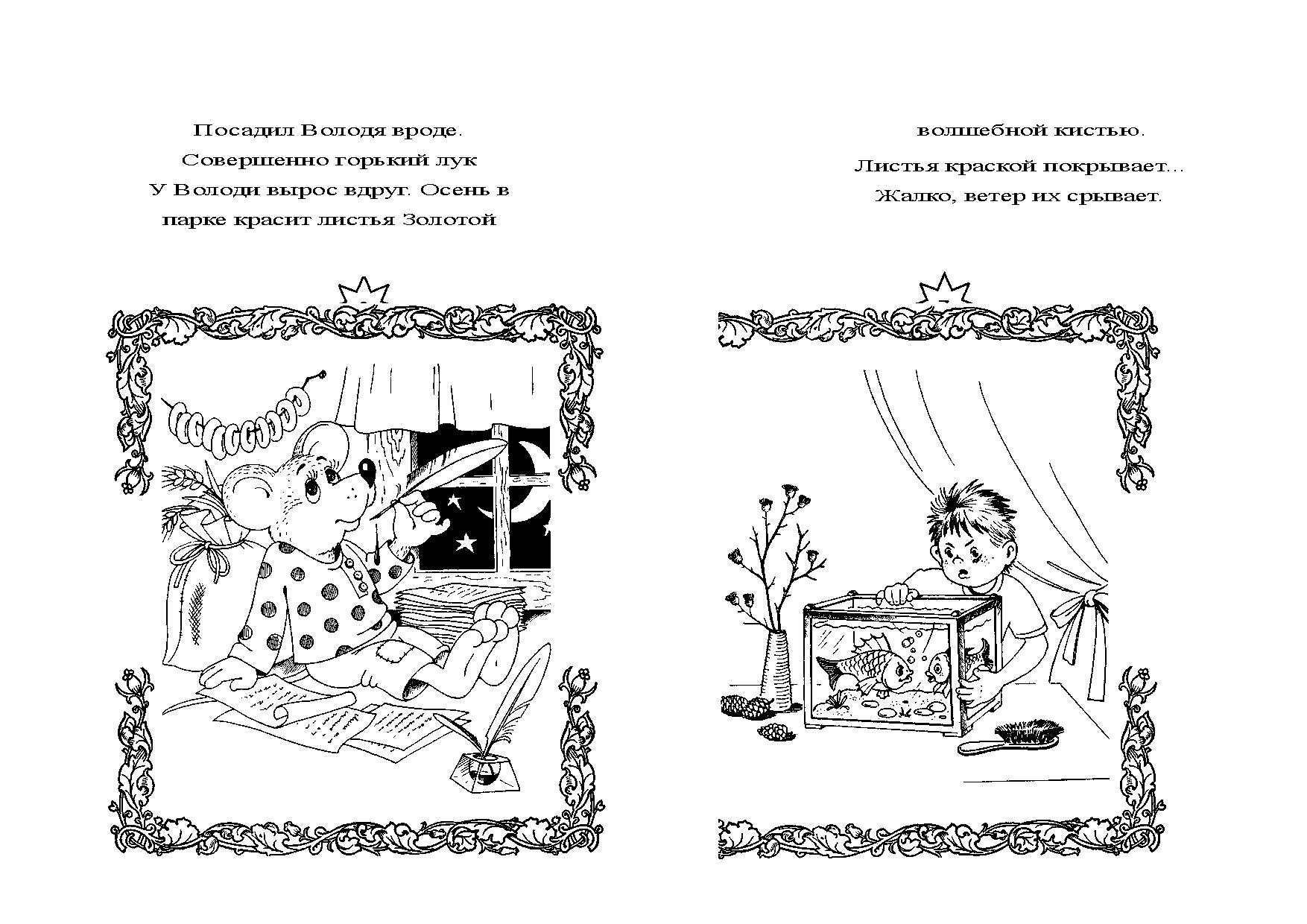 Посадил Володя вроде.
Совершенно горький лук
У Володи вырос вдруг. Осень в
парке красит листья Золотой

волшебной кистью.
Листья краской покрывает...
Жалко, ветер их срывает.