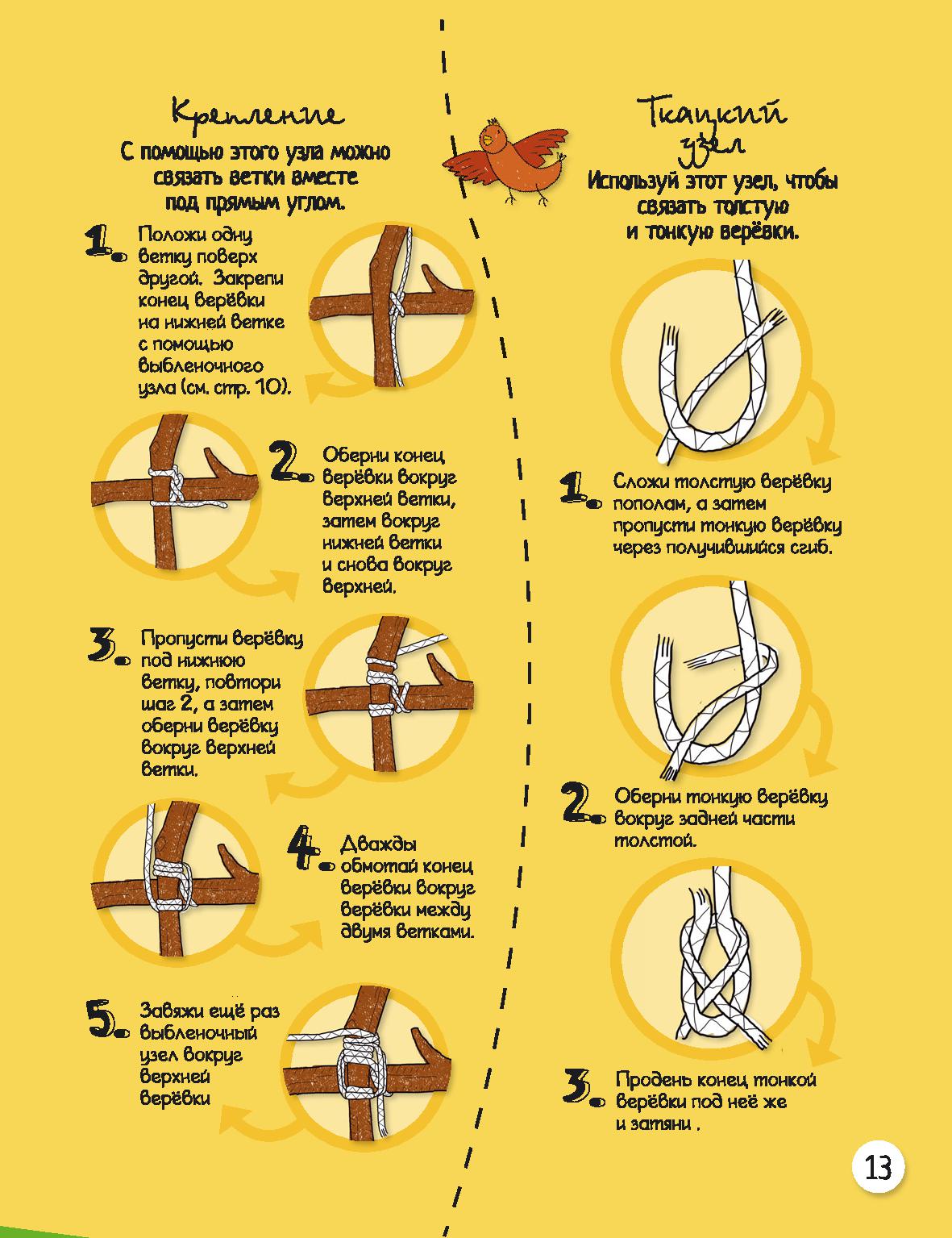 Крепление

С помощью этого узла можно связать ветки вместе под прямым углом.

1. Положи одну ветку поверх другой. Закрепи конец верёвки на нижней ветке с помощью выбленочного узла (см. стр. 10).

2. Оберни конец верёвки вокруг верхней ветки, затем вокруг нижней ветки и снова вокруг верхней.

3. Пропусти верёвку под нижнюю ветку, повтори шаг 2, а затем оберни верёвку вокруг верхней ветки.

4. Дважды обмотай конец верёвки вокруг верёвки между двумя ветками.

5. Завяжи ещё раз выбленочный узел вокруг верхней верёвки

Ткацкий узел

Используй этот узел, чтобы связать толстую и тонкую верёвки.

1. Сложи толстую верёвку пополам, а затем пропусти тонкую верёвку через получившийся сгиб.

2. Оберни тонкую верёвку вокруг задней части толстой.

3. Продень конец тонкой верёвки под неё же и затяни .

13