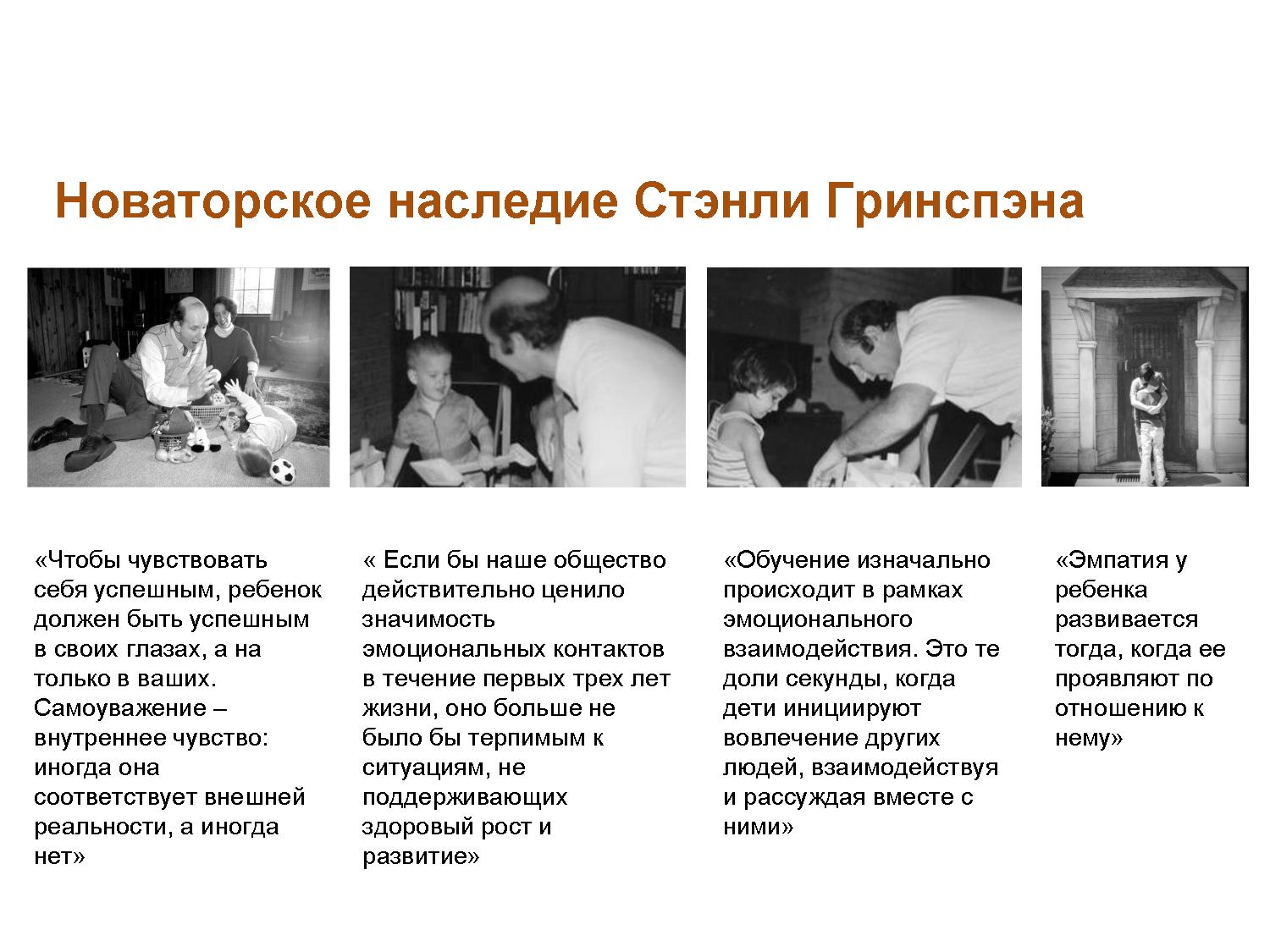 Новаторское наследие Стэнли Гринспэна

«Чтобы чувствовать себя успешным, ребенок должен быть успешным в своих глазах, а на только в ваших. Самоуважение – внутреннее чувство: иногда она соответствует внешней реальности, а иногда нет»

« Если бы наше общество действительно ценило значимость эмоциональных контактов в течение первых трех лет жизни, оно больше не было бы терпимым к ситуациям, не поддерживающих здоровый рост и развитие»

«Обучение изначально происходит в рамках эмоционального взаимодействия. Это те доли секунды, когда дети инициируют вовлечение других людей, взаимодействуя и рассуждая вместе с ними»

«Эмпатия у ребенка развивается тогда, когда ее проявляют по отношению к нему»