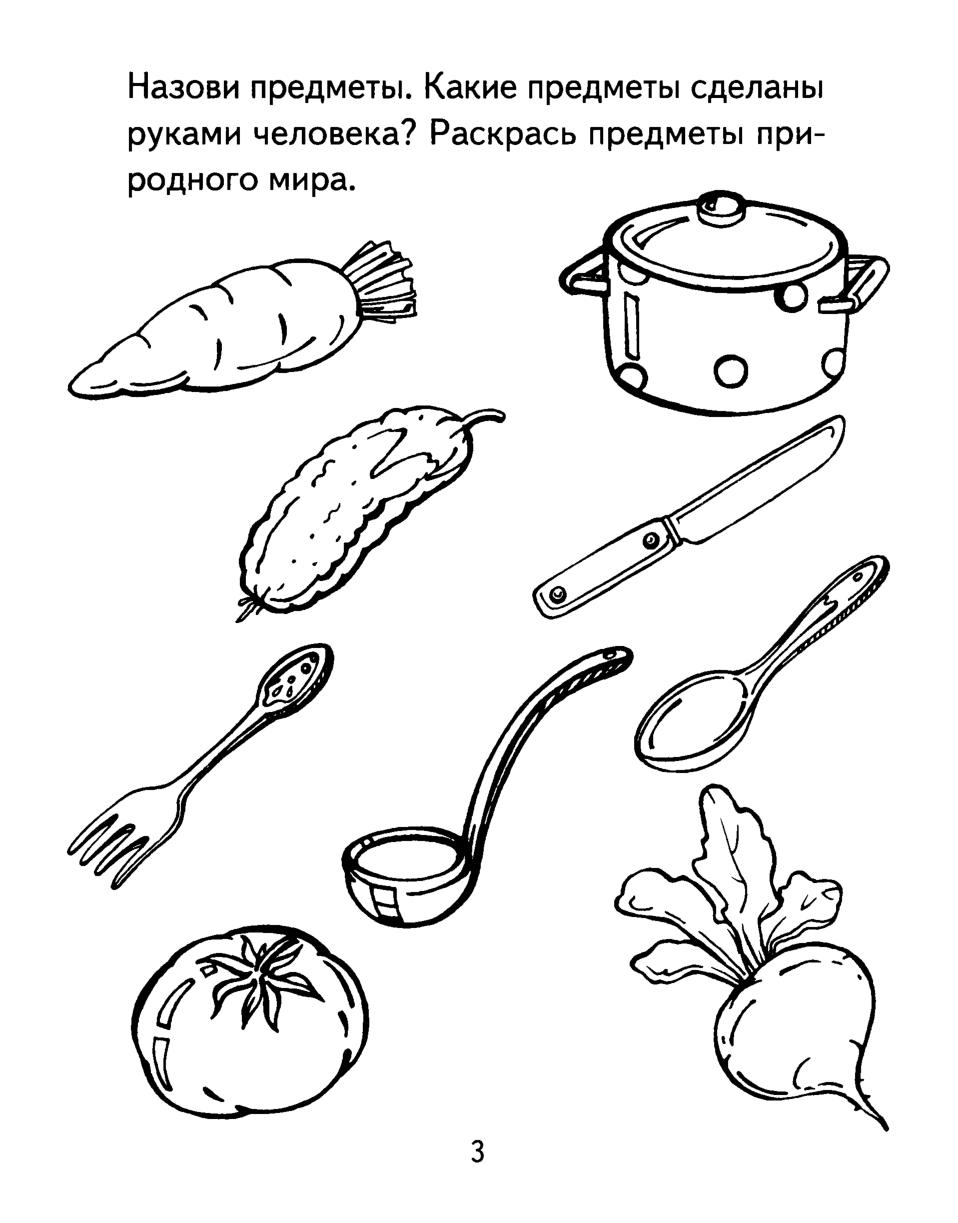 Назови предметы. Какие предметы сделаны руками человека? Раскрась предметы природного мира.

3