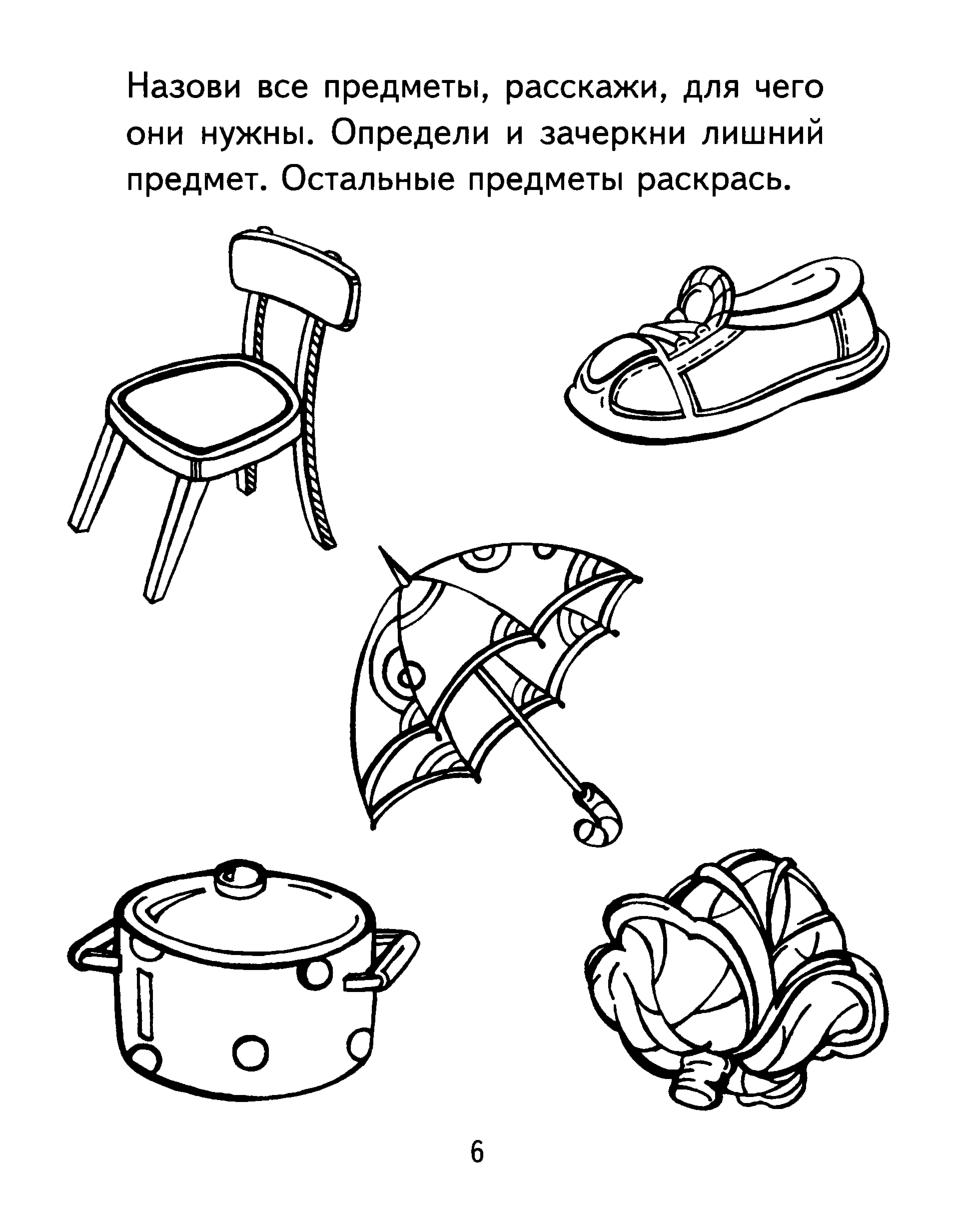 Назови все предметы, расскажи, для чего они нужны. Определи и зачеркни лишний предмет. Остальные предметы раскрась.

6