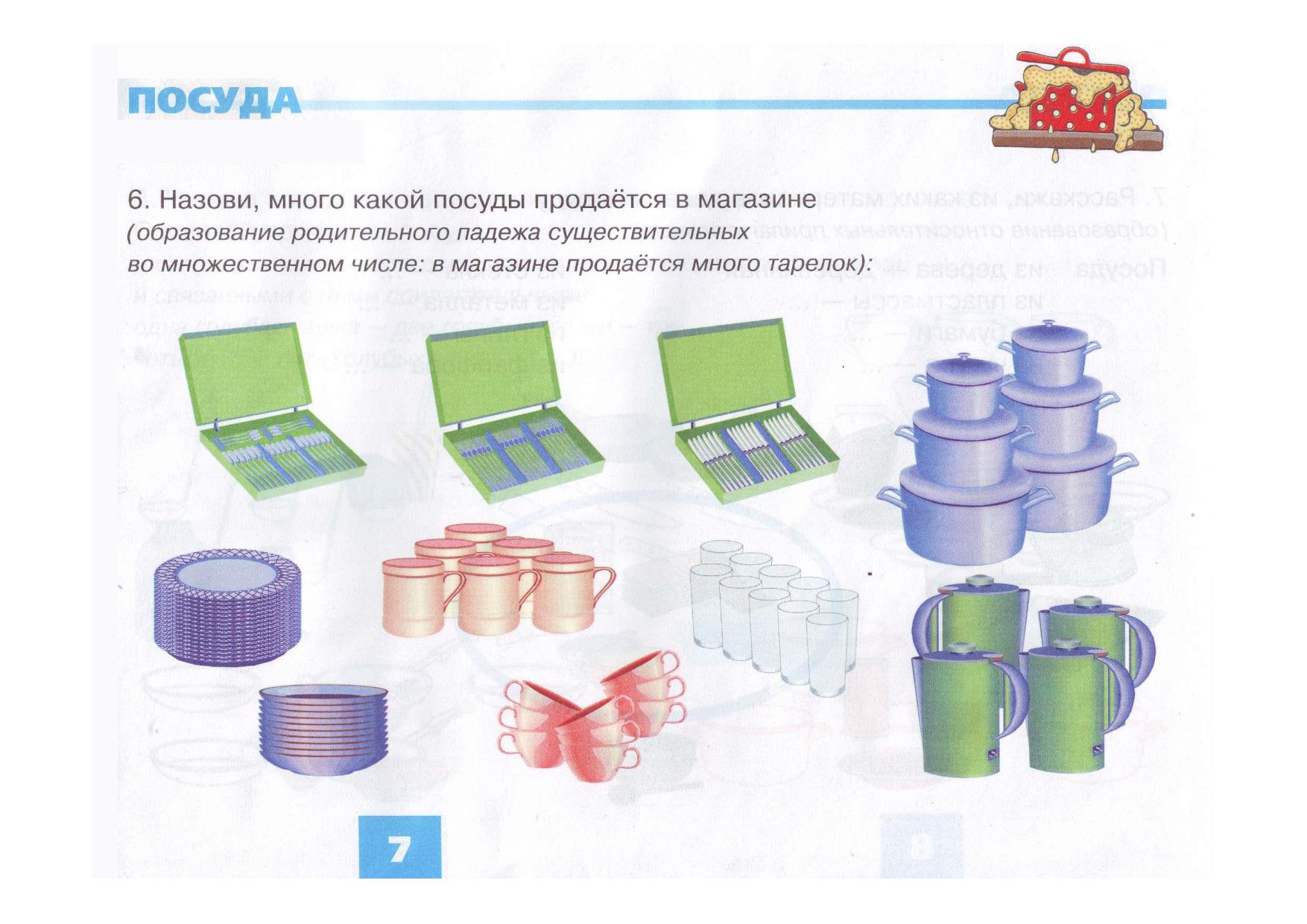 ПОСУДА

6. Назови, много какой посуды продаётся в магазине
(образование родительного падежа существительных
во множественном числе: в магазине продаётся много тарелок):

7