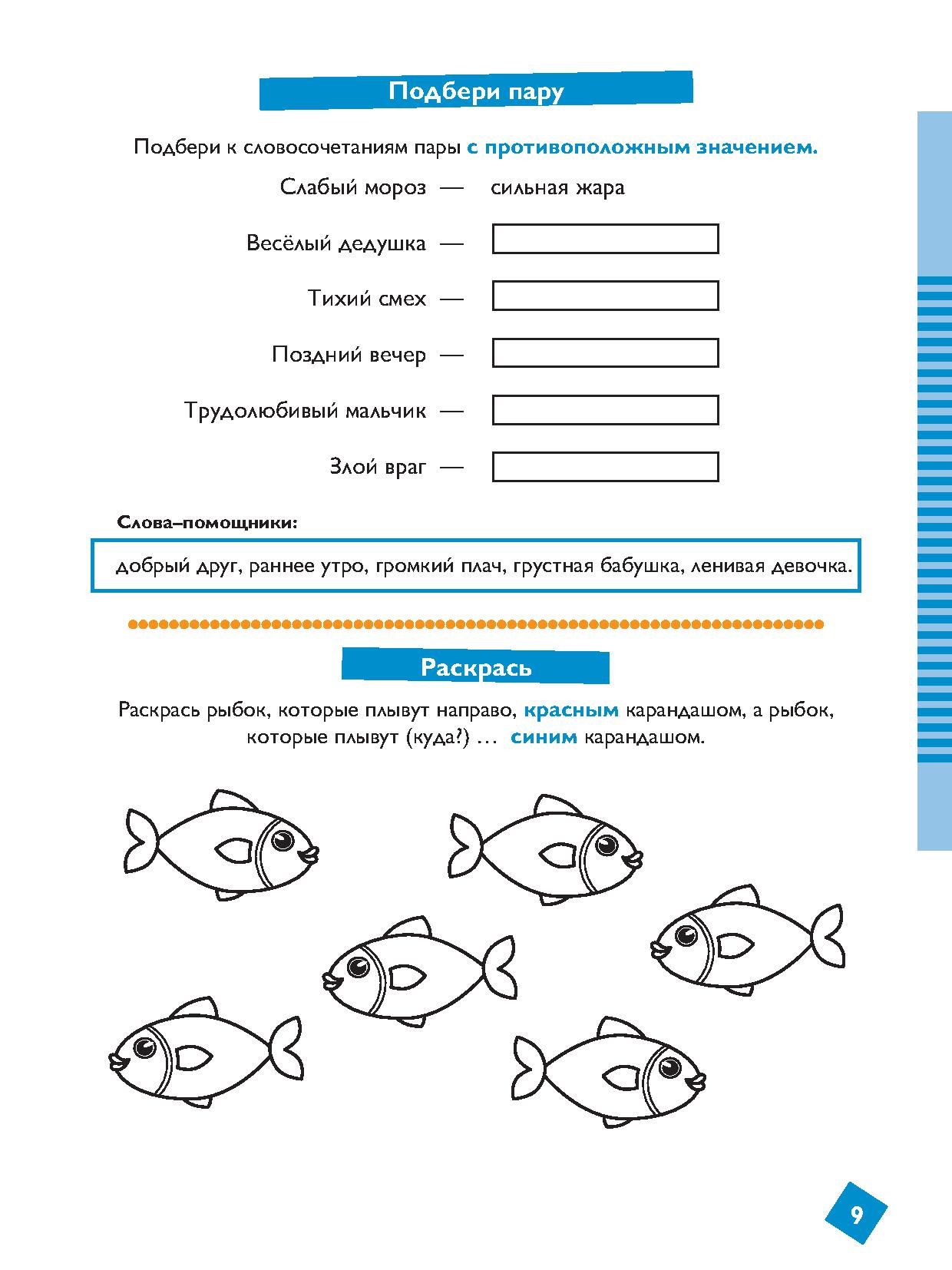 Подбери пару

Подбери к словосочетаниям пары с противоположным значением.

Слабый мороз — сильная жара

Весёлый дедушка —

Тихий смех —

Поздний вечер —

Трудолюбивый мальчик —

Злой враг —

Слова–помощники:

добрый друг, раннее утро, громкий плач, грустная бабушка, ленивая девочка.

Раскрась

Раскрась рыбок, которые плывут направо, красным карандашом, а рыбок, которые плывут (куда?) … синим карандашом.

9