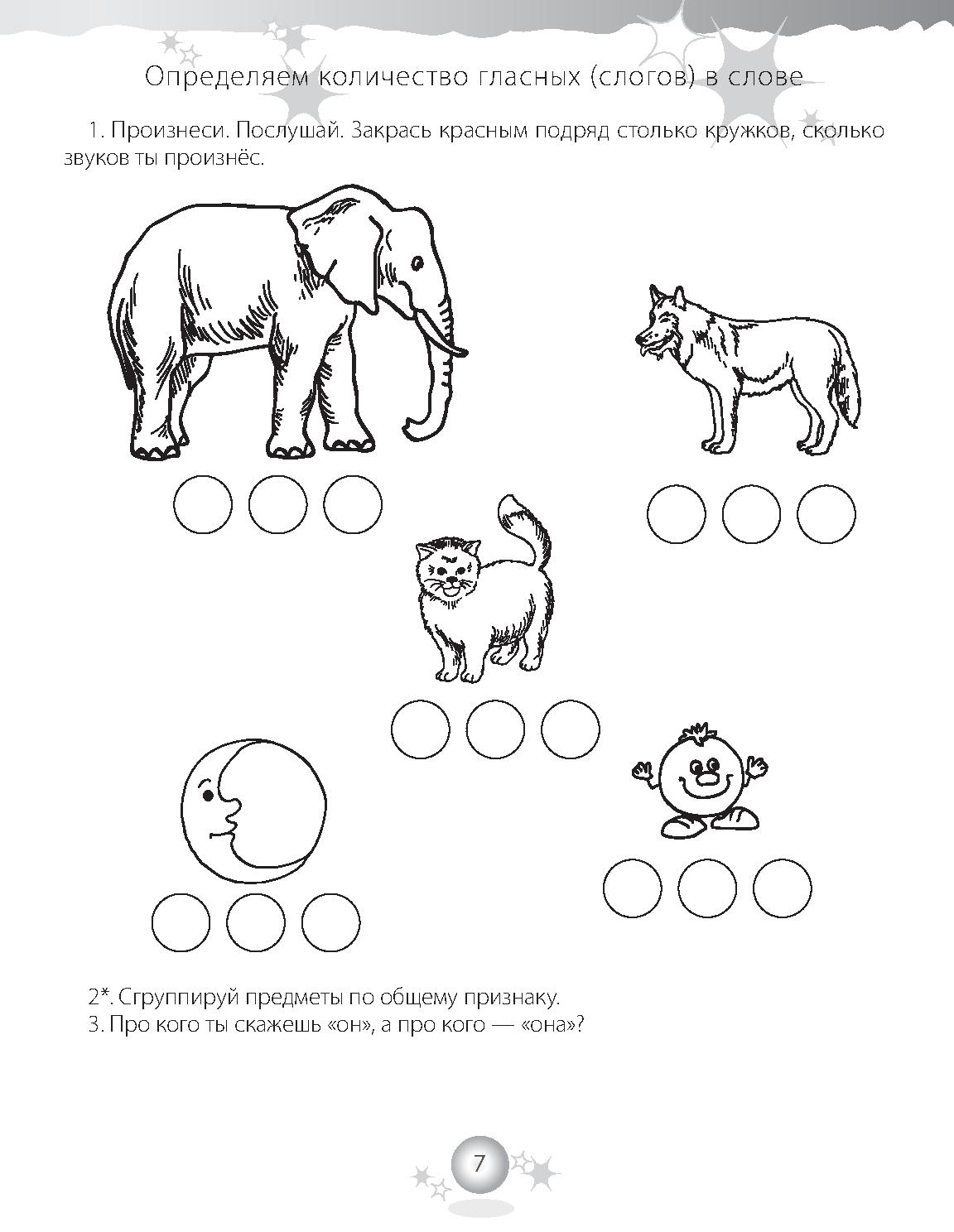 Определяем количество гласных (слогов) в слове

1. Произнеси. Послушай. Закрась красным подряд столько кружков, сколько звуков ты произнёс.

2*. Сгруппируй предметы по общему признаку.
3. Про кого ты скажешь «он», а про кого — «она»?

7