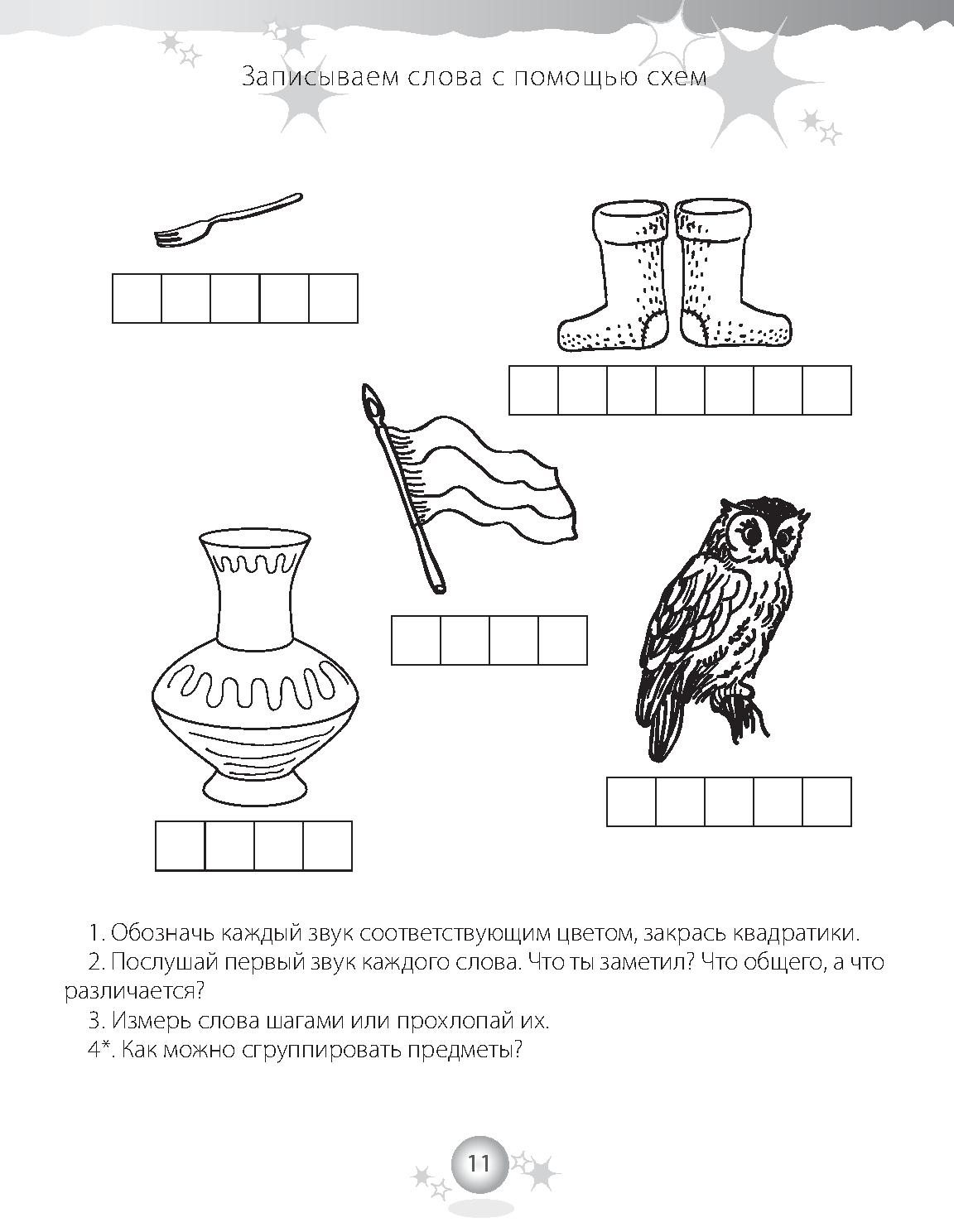 Записываем слова с помощью схем

1. Обозначь каждый звук соответствующим цветом, закрась квадратики.
2. Послушай первый звук каждого слова. Что ты заметил? Что общего, а что различается?
3. Измерь слова шагами или прохлопай их.
4*. Как можно сгруппировать предметы?

11