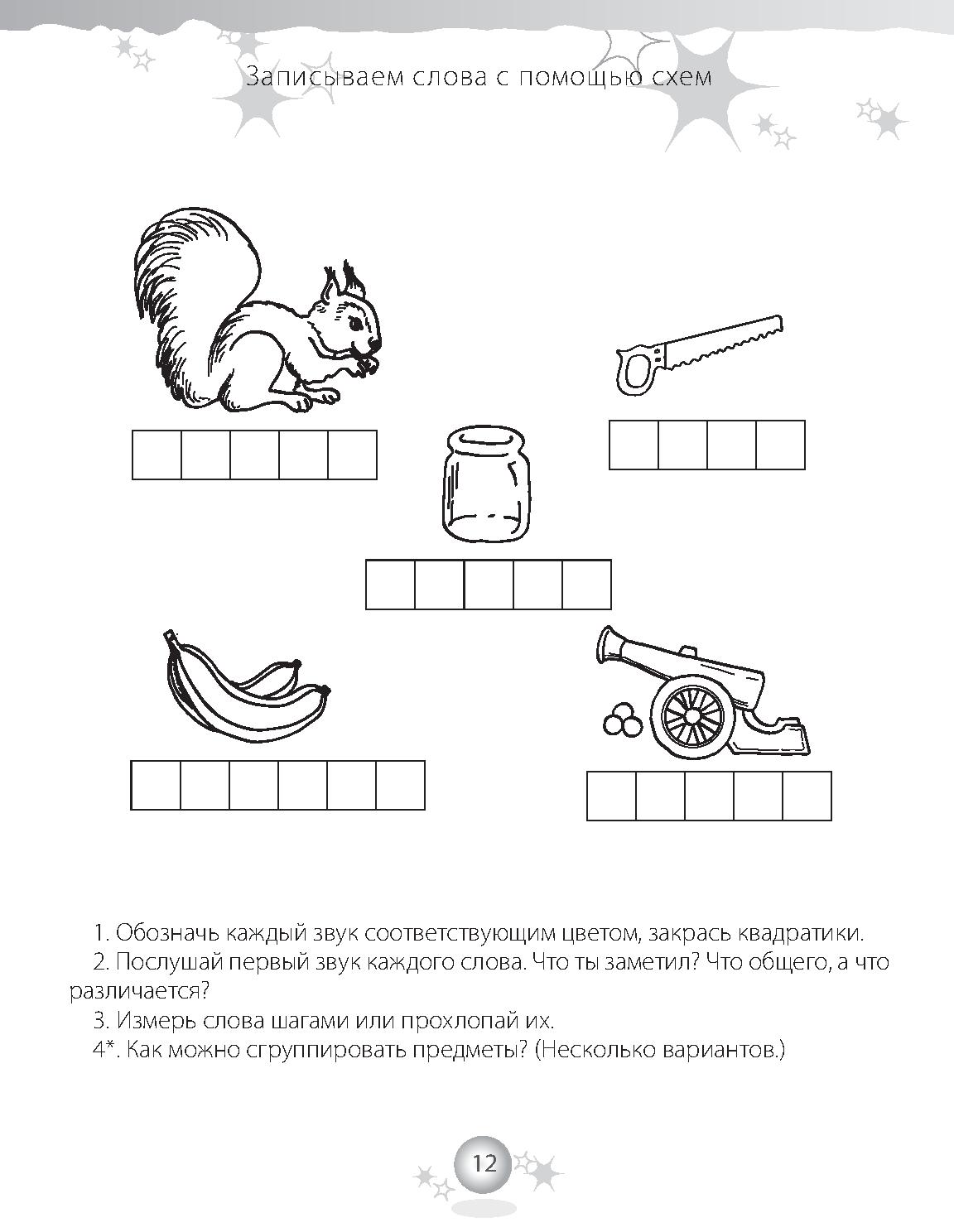 Записываем слова с помощью схем

1. Обозначь каждый звук соответствующим цветом, закрась квадратики.

2. Послушай первый звук каждого слова. Что ты заметил? Что общего, а что различается?

3. Измерь слова шагами или прохлопай их.

4*. Как можно сгруппировать предметы? (Несколько вариантов.)

12