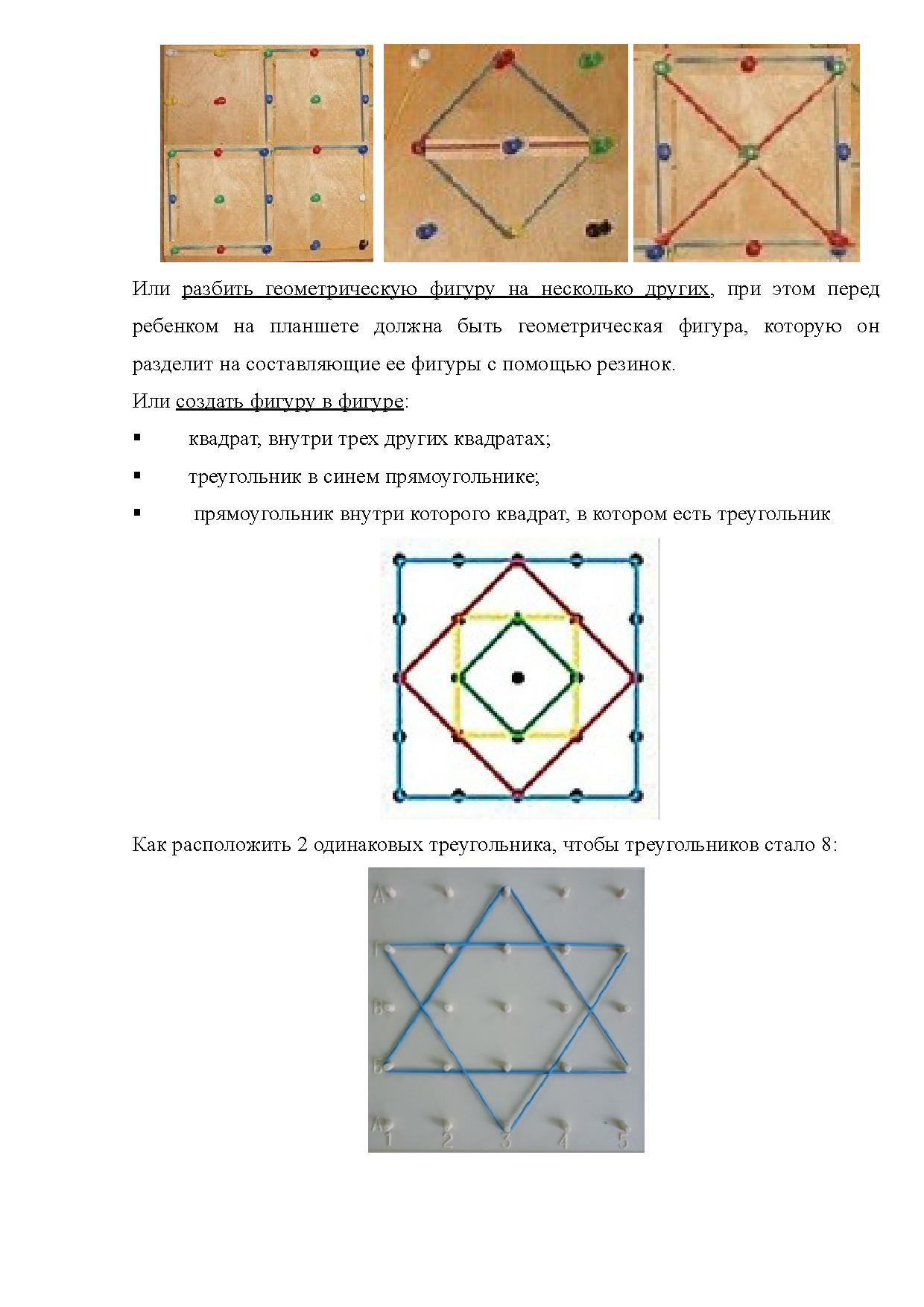 Или разбить геометрическую фигуру на несколько других, при этом перед ребенком на планшете должна быть геометрическая фигура, которую он разделит на составляющие ее фигуры с помощью резинок.

Или создать фигуру в фигуре:

▪ квадрат, внутри трех других квадратах;

▪ треугольник в синем прямоугольнике;

▪ прямоугольник внутри которого квадрат, в котором есть треугольник

Как расположить 2 одинаковых треугольника, чтобы треугольников стало 8:

Д
Г
В
Б
А
1 2 3 4 5