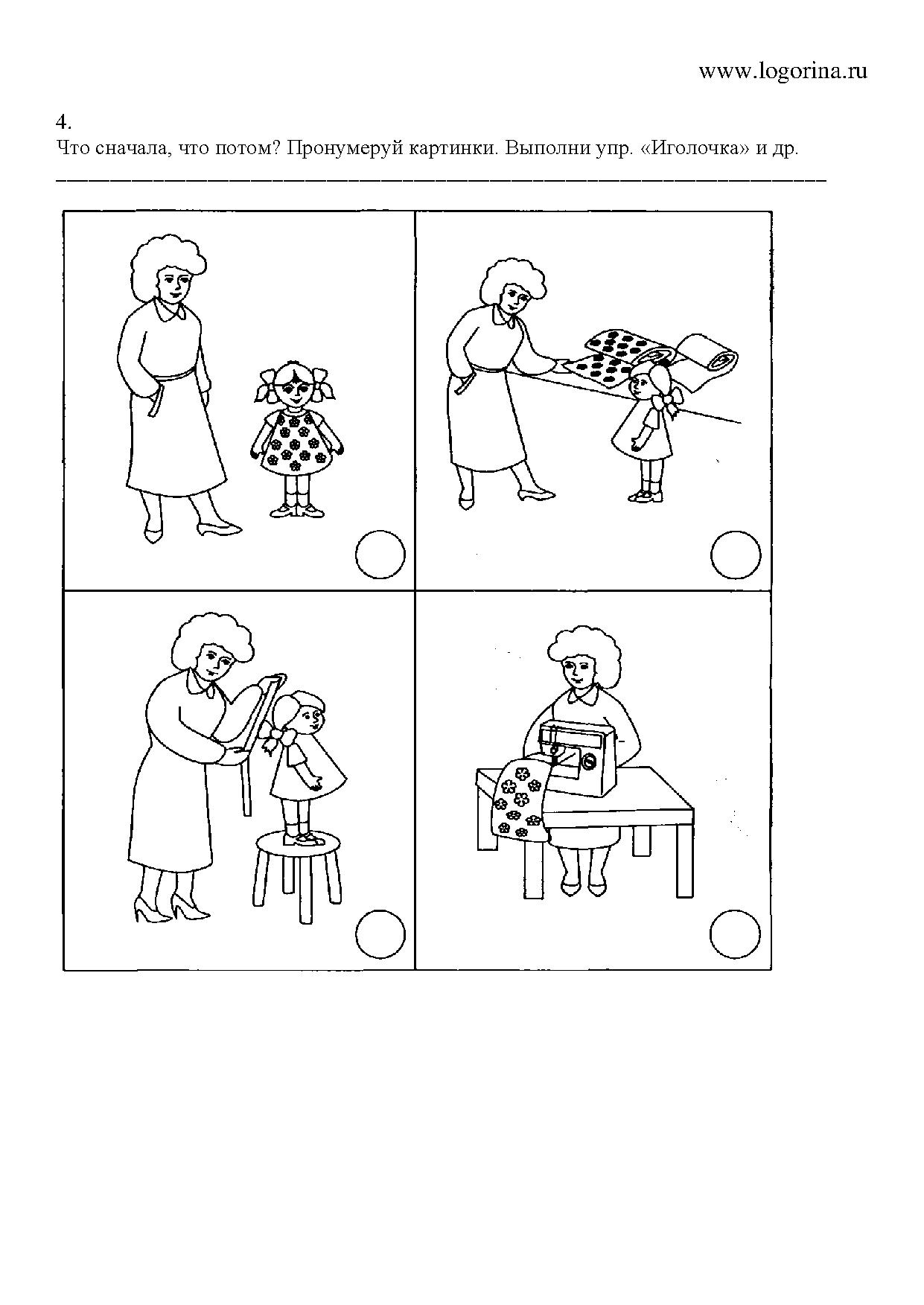 www.logorina.ru

4.
Что сначала, что потом? Пронумеруй картинки. Выполни упр. «Иголочка» и др.