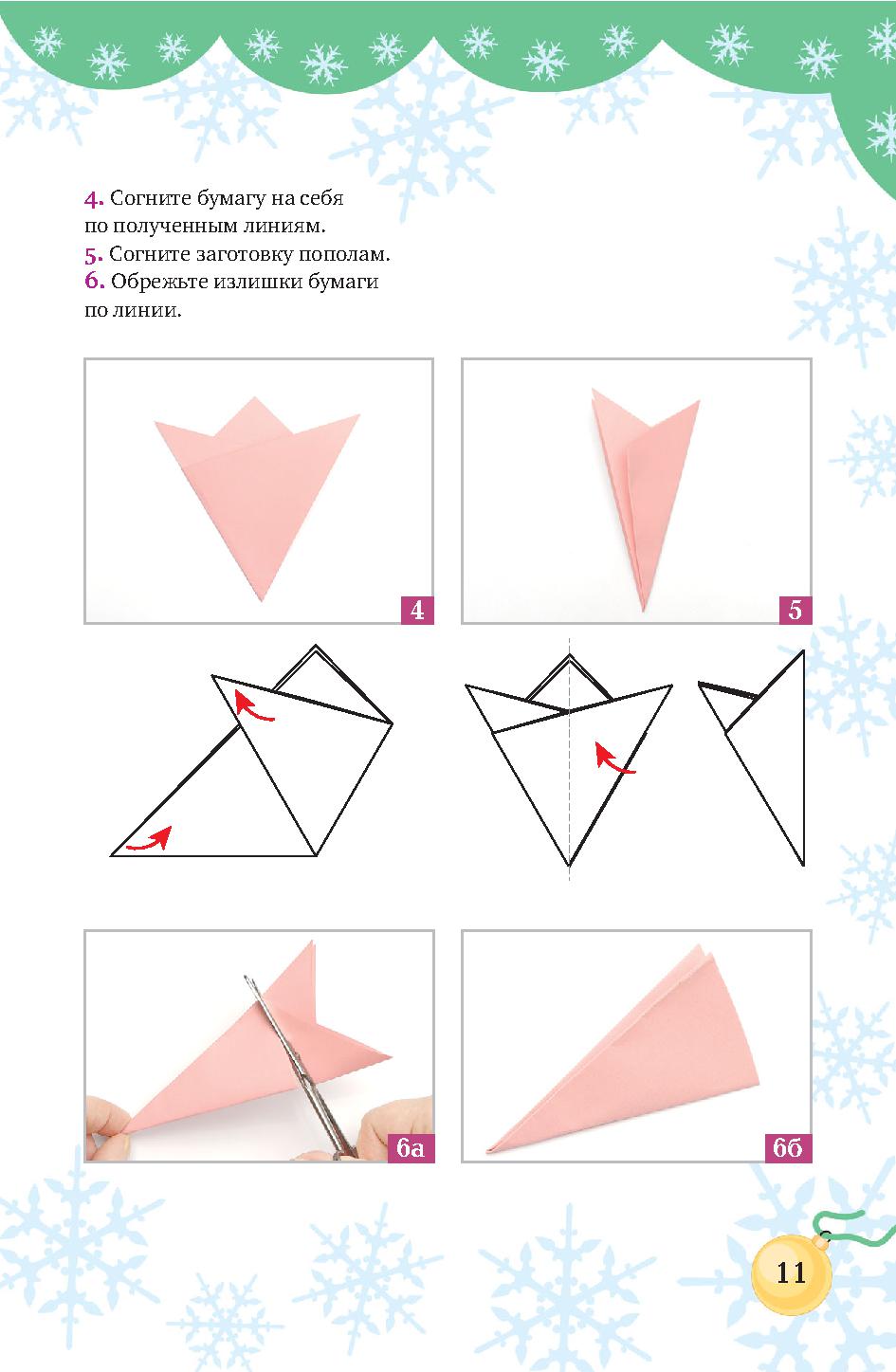 4. Согните бумагу на себя по полученным линиям.
5. Согните заготовку пополам.
6. Обрежьте излишки бумаги по линии.

4

5

6а

6б

11