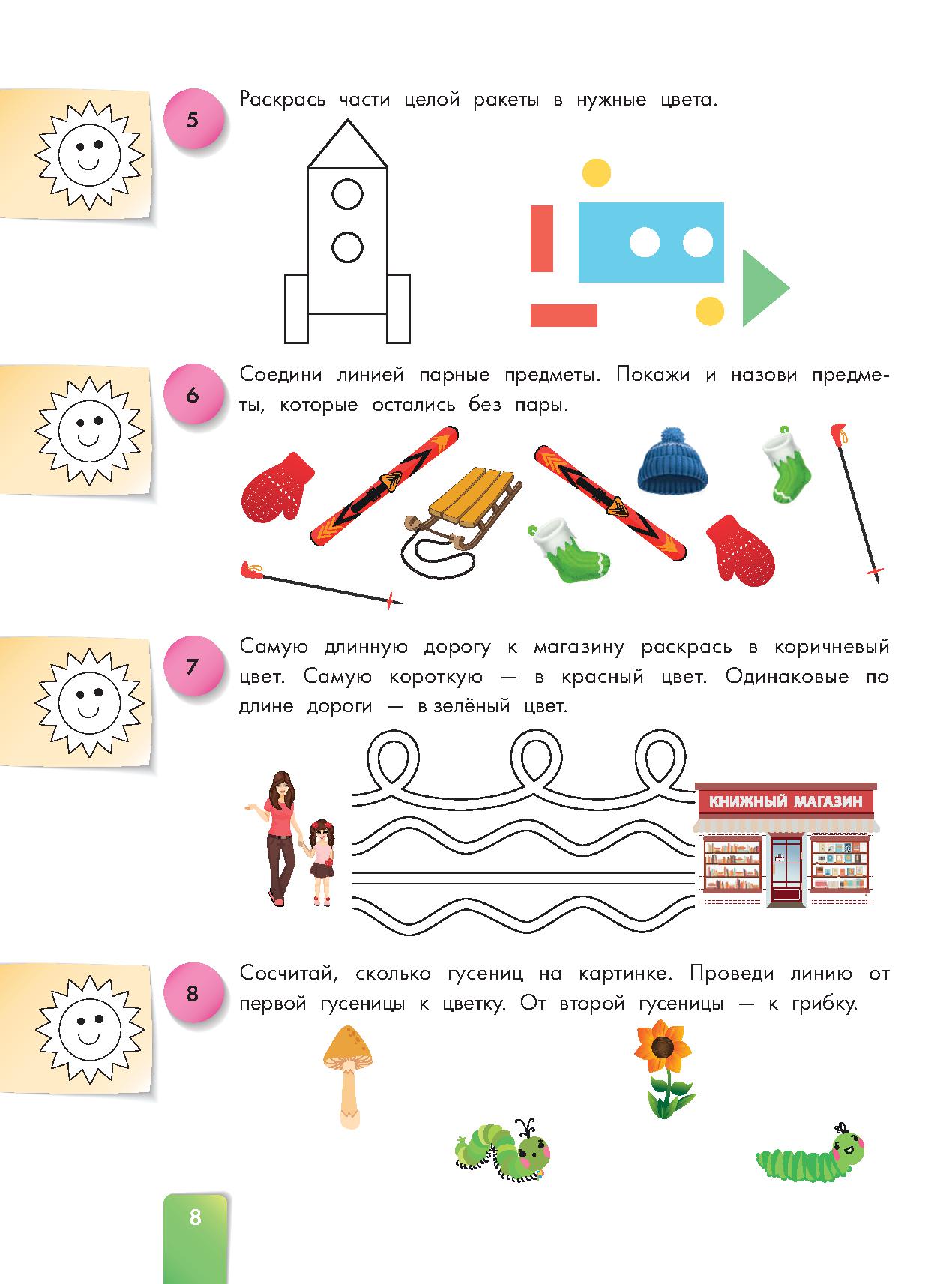 5

Раскрась части целой ракеты в нужные цвета.

6

Соедини линией парные предметы. Покажи и назови предметы, которые остались без пары.

7

Самую длинную дорогу к магазину раскрась в коричневый цвет. Самую короткую — в красный цвет. Одинаковые по длине дороги — в зелёный цвет.

КНИЖНЫЙ МАГАЗИН

8

Сосчитай, сколько гусениц на картинке. Проведи линию от первой гусеницы к цветку. От второй гусеницы — к грибку.

8