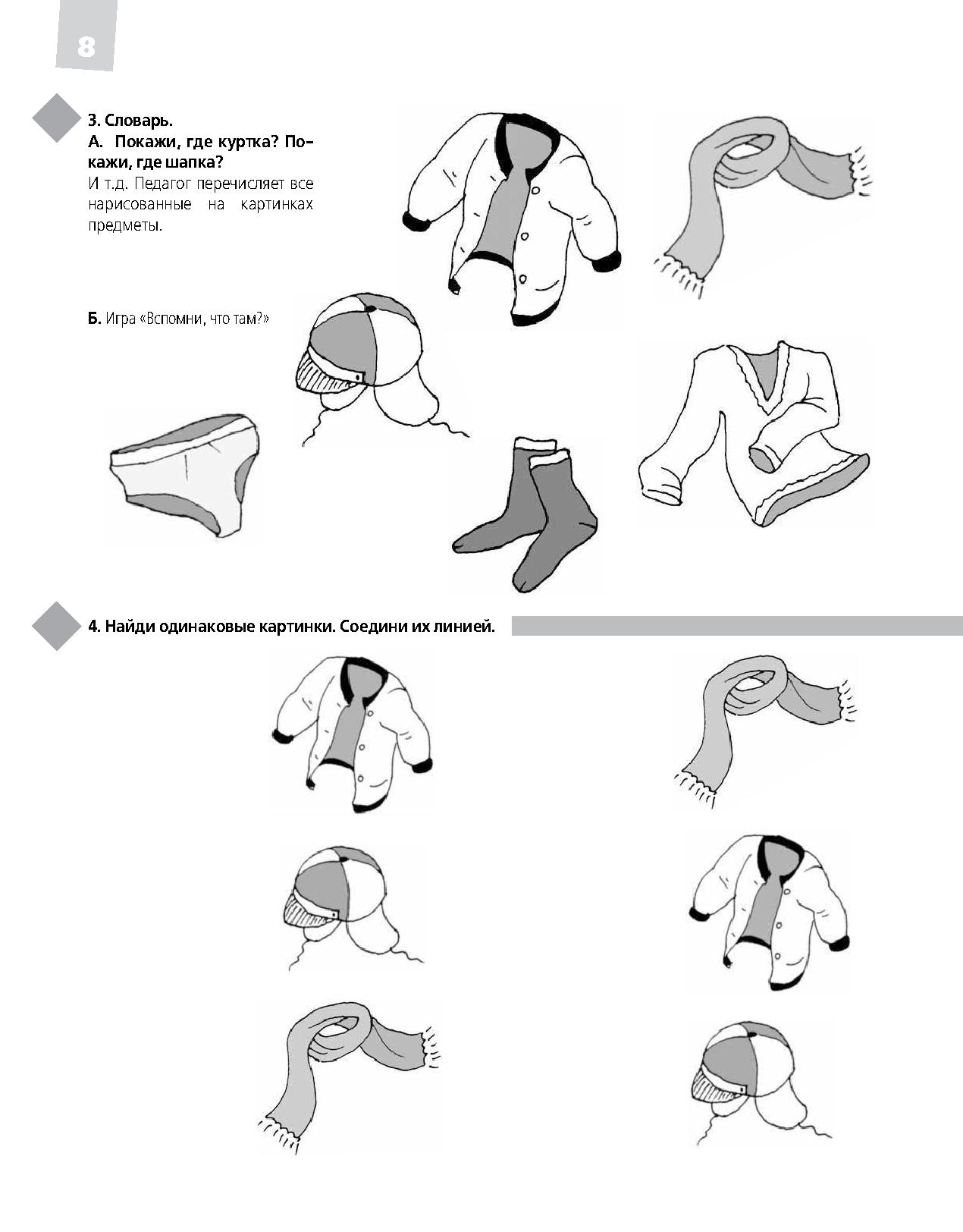 8

3. Словарь.
А. Покажи, где куртка? Покажи, где шапка?
И т.д. Педагог перечисляет все нарисованные на картинках предметы.

Б. Игра «Вспомни, что там?»

4. Найди одинаковые картинки. Соедини их линией.