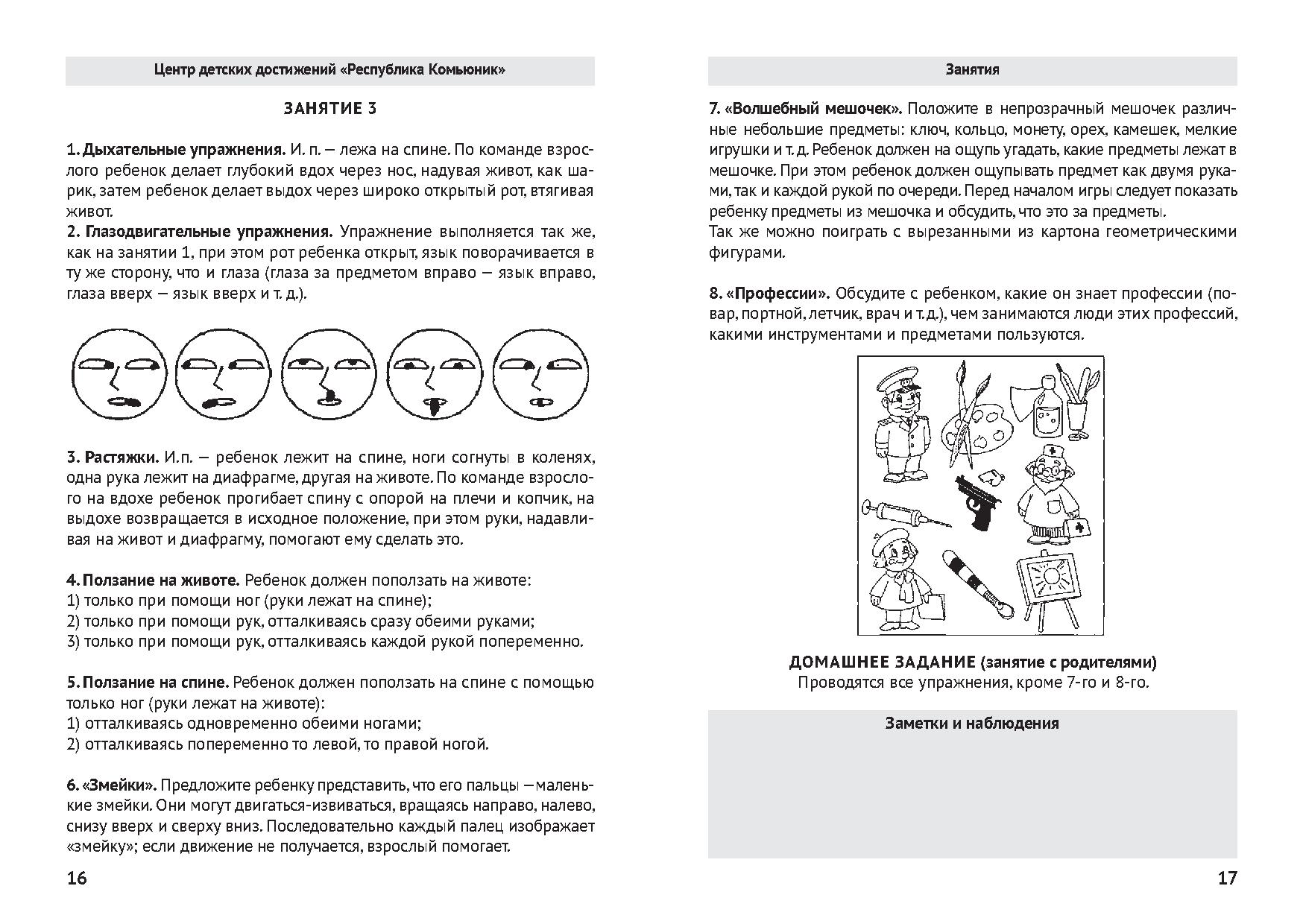 Центр детских достижений «Республика Комьюник»

ЗАНЯТИЕ 3

1. Дыхательные упражнения. И. п. — лежа на спине. По команде взрослого ребенок делает глубокий вдох через нос, надувая живот, как шарик, затем ребенок делает выдох через широко открытый рот, втягивая живот.
2. Глазодвигательные упражнения. Упражнение выполняется так же, как на занятии 1, при этом рот ребенка открыт, язык поворачивается в ту же сторону, что и глаза (глаза за предметом вправо — язык вправо, глаза вверх — язык вверх и т. д.).

3. Растяжки. И.п. — ребенок лежит на спине, ноги согнуты в коленях, одна рука лежит на диафрагме, другая на животе. По команде взрослого на вдохе ребенок прогибает спину с опорой на плечи и копчик, на выдохе возвращается в исходное положение, при этом руки, надавливая на живот и диафрагму, помогают ему сделать это.

4. Ползание на животе. Ребенок должен поползать на животе:
1) только при помощи ног (руки лежат на спине);
2) только при помощи рук, отталкиваясь сразу обеими руками;
3) только при помощи рук, отталкиваясь каждой рукой попеременно.

5. Ползание на спине. Ребенок должен поползать на спине с помощью только ног (руки лежат на животе):
1) отталкиваясь одновременно обеими ногами;
2) отталкиваясь попеременно то левой, то правой ногой.

6. «Змейки». Предложите ребенку представить, что его пальцы — маленькие змейки. Они могут двигаться-извиваться, вращаясь направо, налево, снизу вверх и сверху вниз. Последовательно каждый палец изображает «змейку»; если движение не получается, взрослый помогает.

16

Занятия

7. «Волшебный мешочек». Положите в непрозрачный мешочек различные небольшие предметы: ключ, кольцо, монету, орех, камешек, мелкие игрушки и т. д. Ребенок должен на ощупь угадать, какие предметы лежат в мешочке. При этом ребенок должен ощупывать предмет как двумя руками, так и каждой рукой по очереди. Перед началом игры следует показать ребенку предметы из мешочка и обсудить, что это за предметы.
Так же можно поиграть с вырезанными из картона геометрическими фигурами.

8. «Профессии». Обсудите с ребенком, какие он знает профессии (повар, портной, летчик, врач и т.д.), чем занимаются люди этих профессий, какими инструментами и предметами пользуются.

ДОМАШНЕЕ ЗАДАНИЕ (занятие с родителями)
Проводятся все упражнения, кроме 7-го и 8-го.

Заметки и наблюдения

17