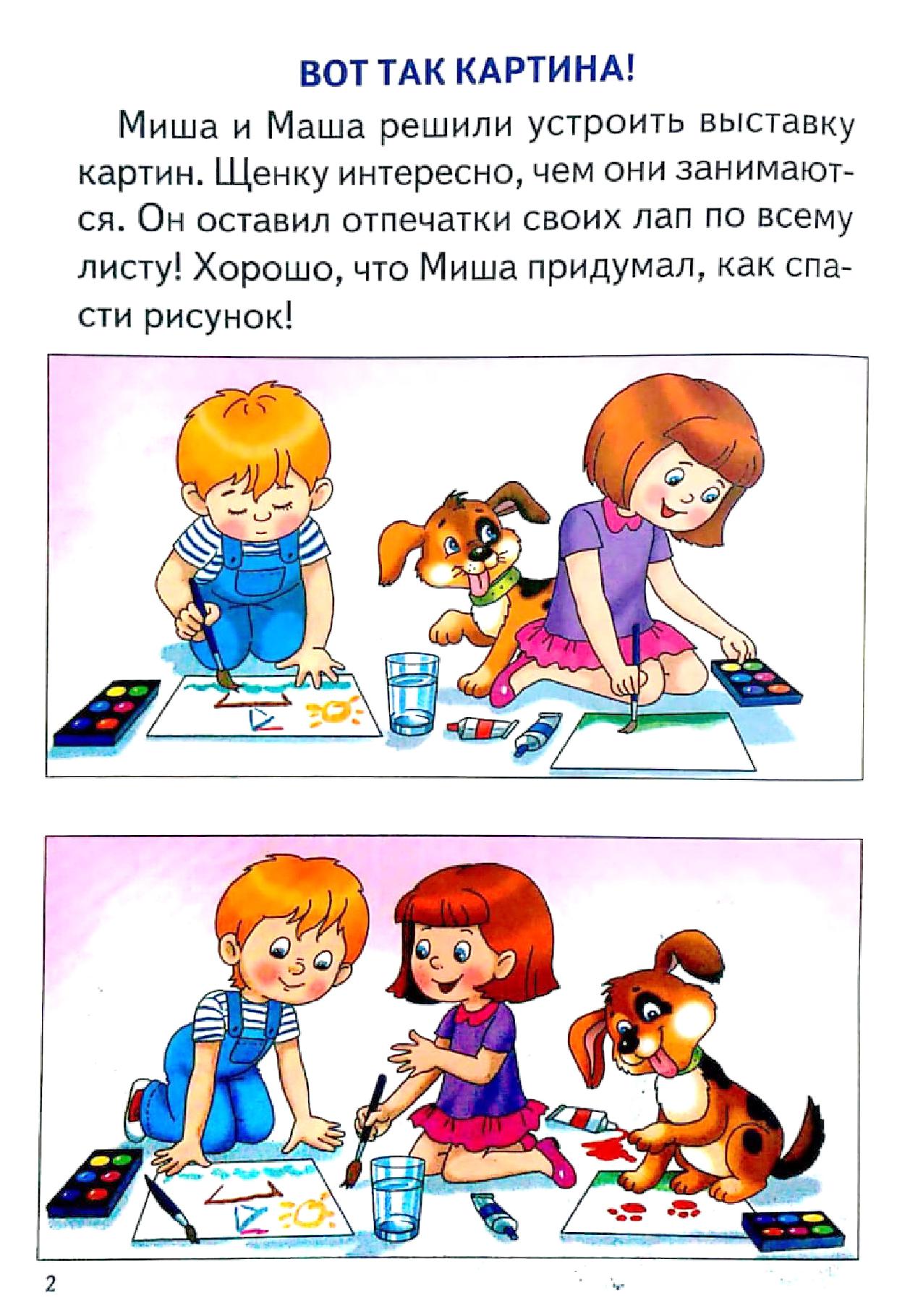 ВОТ ТАК КАРТИНА!

Миша и Маша решили устроить выставку картин. Щенку интересно, чем они занимаются. Он оставил отпечатки своих лап по всему листу! Хорошо, что Миша придумал, как спасти рисунок!

2