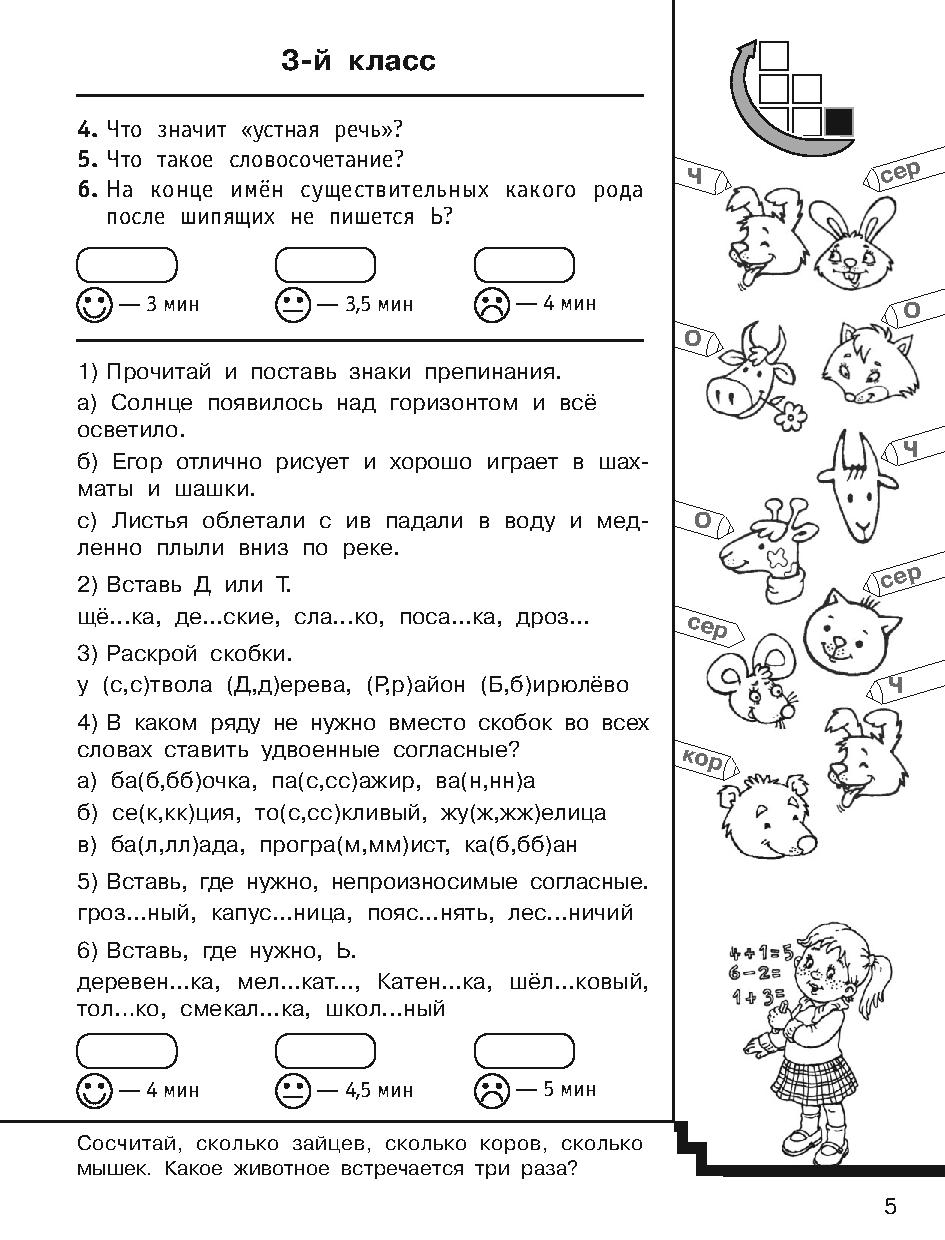 3-й класс

4. Что значит «устная речь»?
5. Что такое словосочетание?
6. На конце имён существительных какого рода после шипящих не пишется Ь?

— 3 мин — 3,5 мин — 4 мин

1) Прочитай и поставь знаки препинания.
а) Солнце появилось над горизонтом и всё осветило.
б) Егор отлично рисует и хорошо играет в шахматы и шашки.
с) Листья облетали с ив падали в воду и медленно плыли вниз по реке.
2) Вставь Д или Т.
щё...ка, де...ские, сла...ко, поса...ка, дроз...
3) Раскрой скобки.
у (с,с)твола (Д,д)ерева, (Р,р)айон (Б,б)ирюлёво
4) В каком ряду не нужно вместо скобок во всех словах ставить удвоенные согласные?
а) ба(б,бб)очка, па(с,сс)ажир, ва(н,нн)а
б) се(к,кк)ция, то(с,сс)кливый, жу(ж,жж)елица
в) ба(л,лл)ада, програ(м,мм)ист, ка(б,бб)ан
5) Вставь, где нужно, непроизносимые согласные.
гроз...ный, капус...ница, пояс...нять, лес...ничий
6) Вставь, где нужно, Ь.
деревен...ка, мел...кат..., Катен...ка, шёл...ковый, тол...ко, смекал...ка, школ...ный

— 4 мин — 4,5 мин — 5 мин

Сосчитай, сколько зайцев, сколько коров, сколько мышек. Какое животное встречается три раза?

ч сер о о ч о сер сер ч кор

4+1=5
6−2=
1+3=

5