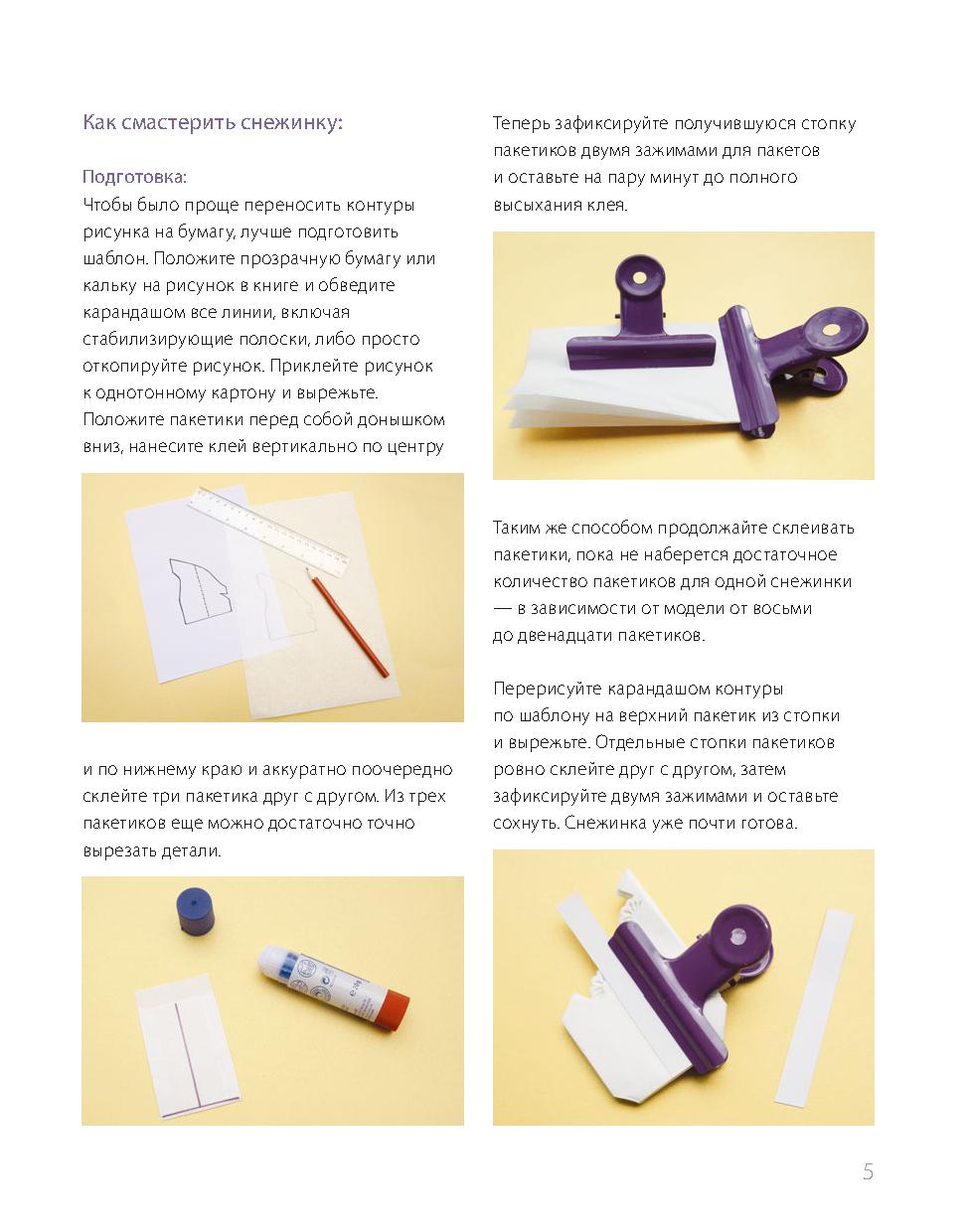 Как смастерить снежинку:

Подготовка:
Чтобы было проще переносить контуры рисунка на бумагу, лучше подготовить шаблон. Положите прозрачную бумагу или кальку на рисунок в книге и обведите карандашом все линии, включая стабилизирующие полоски, либо просто откопируйте рисунок. Приклейте рисунок к однотонному картону и вырежьте. Положите пакетики перед собой донышком вниз, нанесите клей вертикально по центру

и по нижнему краю и аккуратно поочередно склейте три пакетика друг с другом. Из трех пакетиков еще можно достаточно точно вырезать детали.

Теперь зафиксируйте получившуюся стопку пакетиков двумя зажимами для пакетов и оставьте на пару минут до полного высыхания клея.

Таким же способом продолжайте склеивать пакетики, пока не наберется достаточное количество пакетиков для одной снежинки — в зависимости от модели от восьми до двенадцати пакетиков.

Перерисуйте карандашом контуры по шаблону на верхний пакетик из стопки и вырежьте. Отдельные стопки пакетиков ровно склейте друг с другом, затем зафиксируйте двумя зажимами и оставьте сохнуть. Снежинка уже почти готова.

5