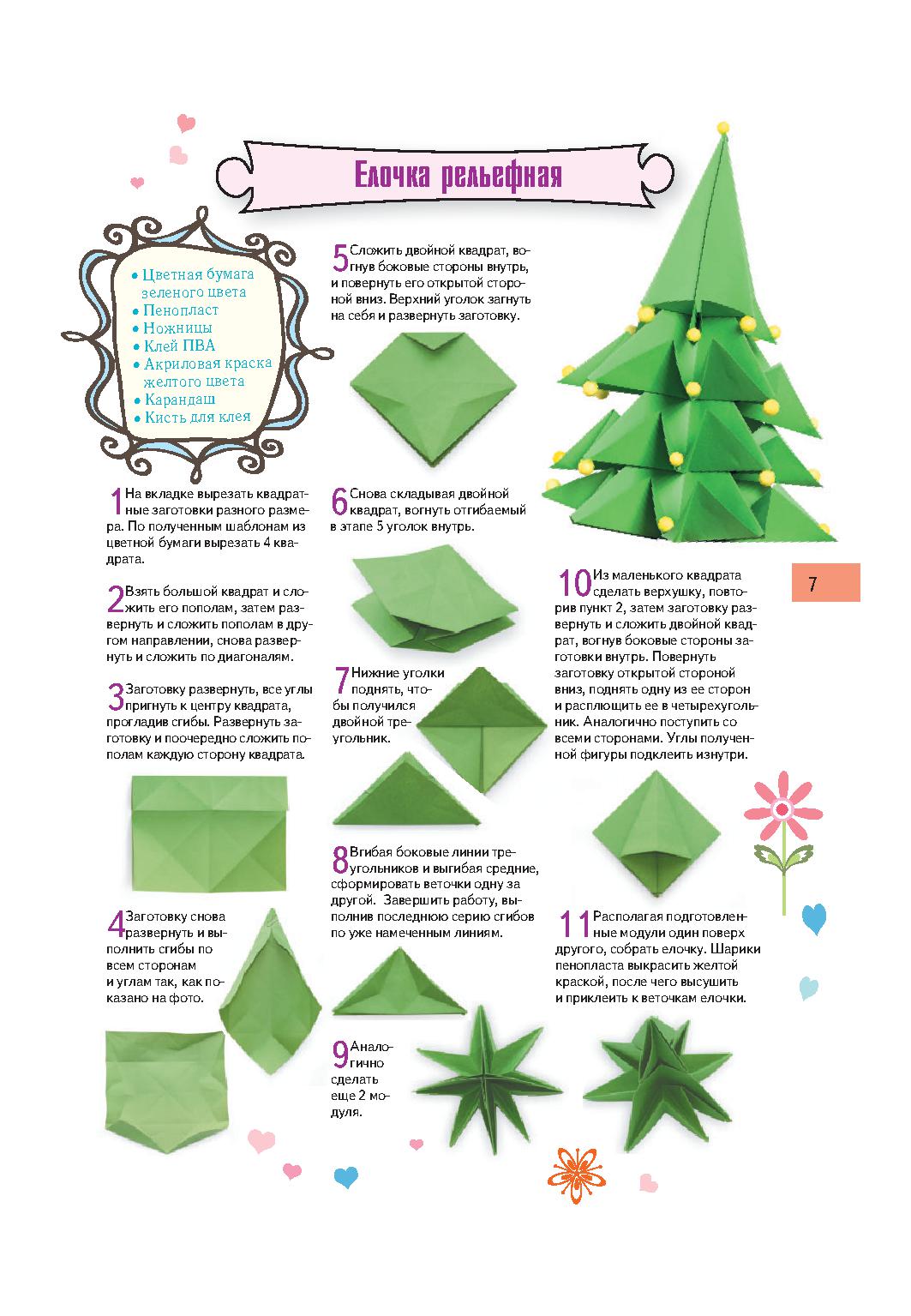 Елочка рельефная

• Цветная бумага зеленого цвета
• Пенопласт
• Ножницы
• Клей ПВА
• Акриловая краска желтого цвета
• Карандаш
• Кисть для клея

1 На вкладке вырезать квадратные заготовки разного размера. По полученным шаблонам из цветной бумаги вырезать 4 квадрата.

2 Взять большой квадрат и сложить его пополам, затем развернуть и сложить пополам в другом направлении, снова развернуть и сложить по диагоналям.

3 Заготовку развернуть, все углы пригнуть к центру квадрата, прогладив сгибы. Развернуть заготовку и поочередно сложить пополам каждую сторону квадрата.

4 Заготовку снова развернуть и выполнить сгибы по всем сторонам и углам так, как показано на фото.

5 Сложить двойной квадрат, вогнув боковые стороны внутрь, и повернуть его открытой стороной вниз. Верхний уголок загнуть на себя и развернуть заготовку.

6 Снова складывая двойной квадрат, вогнуть отгибаемый в этапе 5 уголок внутрь.

7 Нижние уголки поднять, чтобы получился двойной треугольник.

8 Вгибая боковые линии треугольников и выгибая средние, сформировать веточки одну за другой. Завершить работу, выполнив последнюю серию сгибов по уже намеченным линиям.

9 Аналогично сделать еще 2 модуля.

10 Из маленького квадрата сделать верхушку, повторив пункт 2, затем заготовку развернуть и сложить двойной квадрат, вогнув боковые стороны заготовки внутрь. Повернуть заготовку открытой стороной вниз, поднять одну из ее сторон и расплющить ее в четырехугольник. Аналогично поступить со всеми сторонами. Углы полученной фигуры подклеить изнутри.

11 Располагая подготовленные модули один поверх другого, собрать елочку. Шарики пенопласта выкрасить желтой краской, после чего высушить и приклеить к веточкам елочки.

7