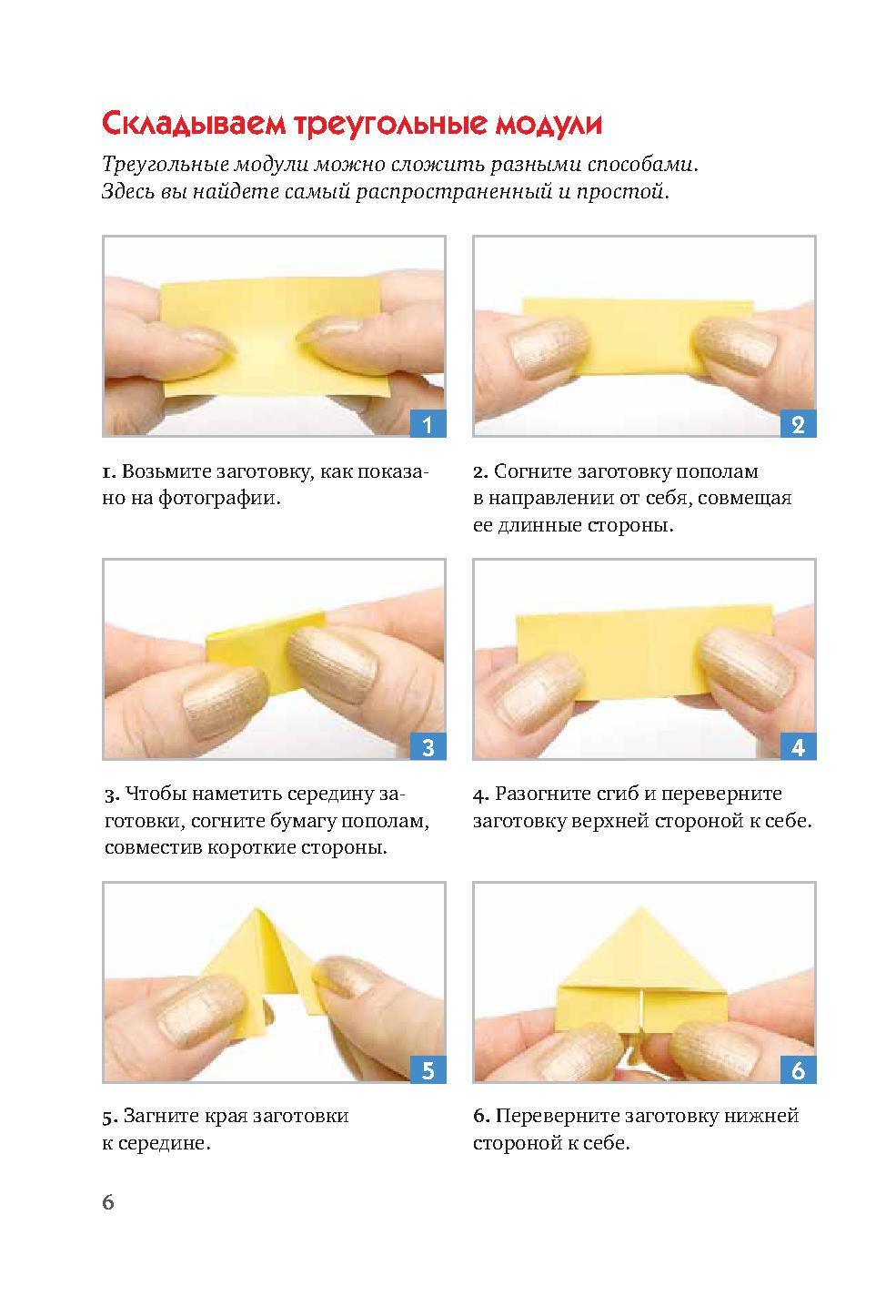 Складываем треугольные модули

Треугольные модули можно сложить разными способами. Здесь вы найдете самый распространенный и простой.

1

2

1. Возьмите заготовку, как показано на фотографии.

2. Согните заготовку пополам в направлении от себя, совмещая ее длинные стороны.

3

4

3. Чтобы наметить середину заготовки, согните бумагу пополам, совместив короткие стороны.

4. Разогните сгиб и переверните заготовку верхней стороной к себе.

5

6

5. Загните края заготовки к середине.

6. Переверните заготовку нижней стороной к себе.

6