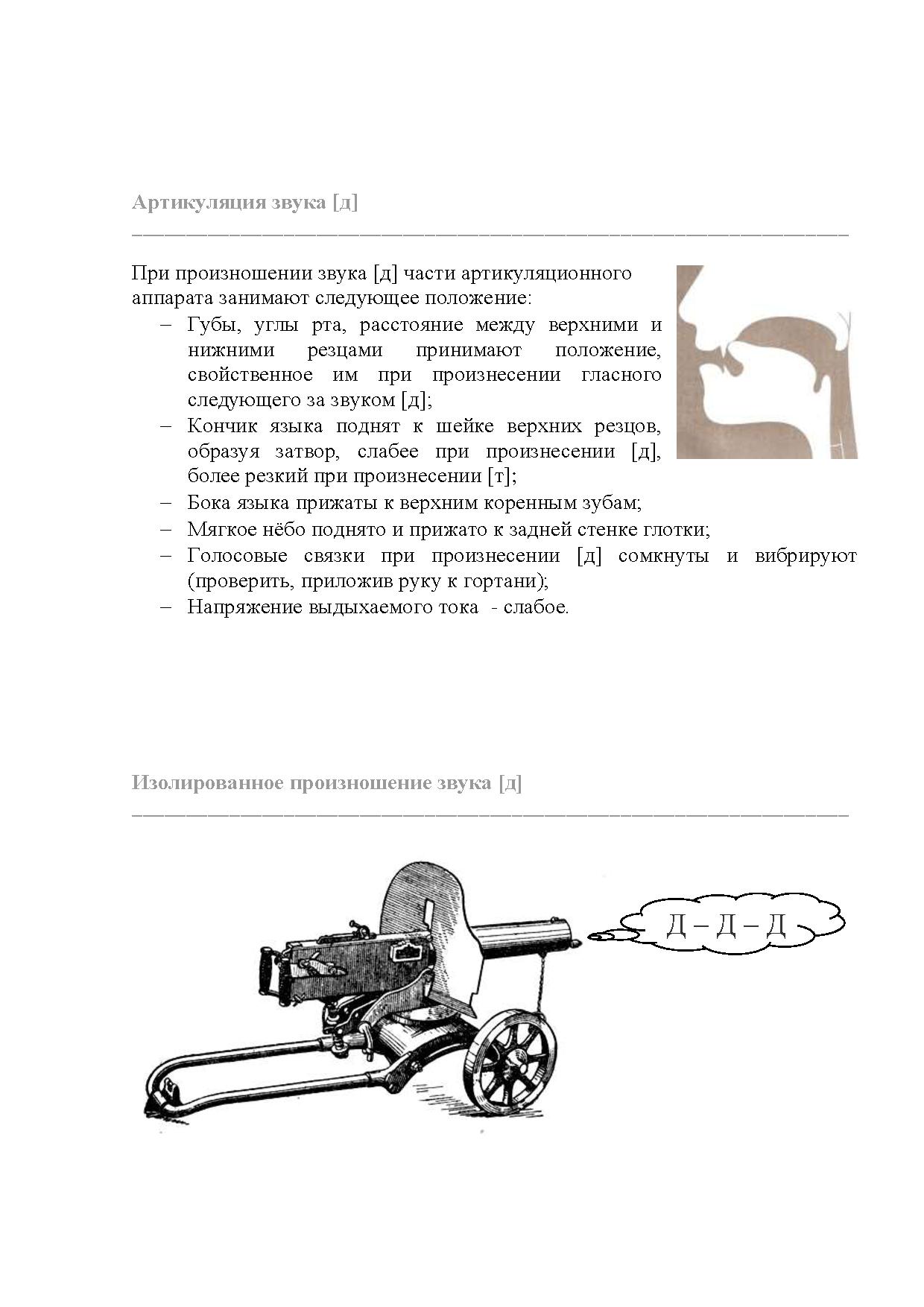 Артикуляция звука [д]

При произношении звука [д] части артикуляционного аппарата занимают следующее положение:

– Губы, углы рта, расстояние между верхними и нижними резцами принимают положение, свойственное им при произнесении гласного следующего за звуком [д];
– Кончик языка поднят к шейке верхних резцов, образуя затвор, слабее при произнесении [д], более резкий при произнесении [т];
– Бока языка прижаты к верхним коренным зубам;
– Мягкое нёбо поднято и прижато к задней стенке глотки;
– Голосовые связки при произнесении [д] сомкнуты и вибрируют (проверить, приложив руку к гортани);
– Напряжение выдыхаемого тока - слабое.

Изолированное произношение звука [д]

Д – Д – Д