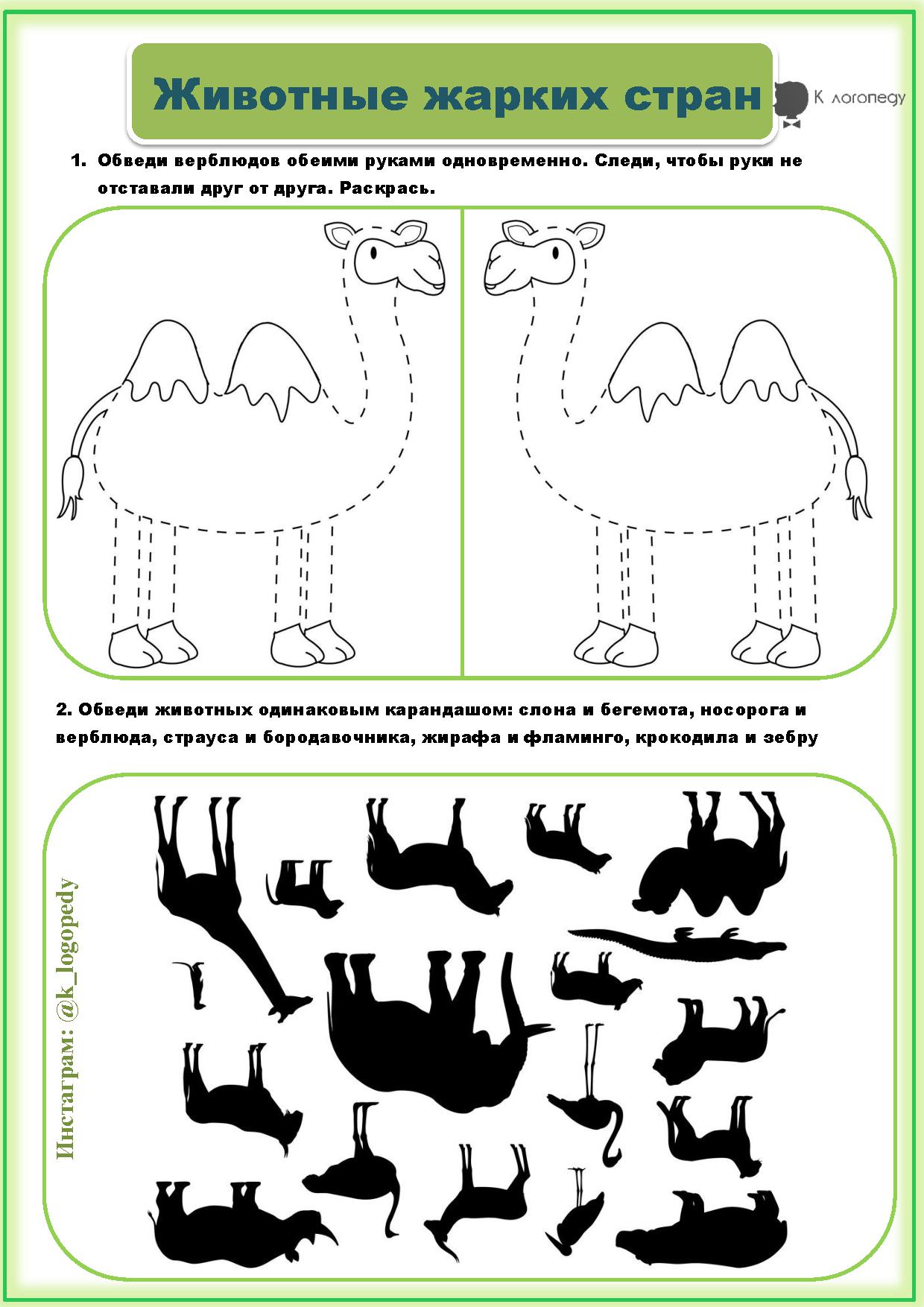 Животные жарких стран

К логопеду

1. Обведи верблюдов обеими руками одновременно. Следи, чтобы руки не отставали друг от друга. Раскрась.

2. Обведи животных одинаковым карандашом: слона и бегемота, носорога и верблюда, страуса и бородавочника, жирафа и фламинго, крокодила и зебру

Инстаграм: @k_logopedy