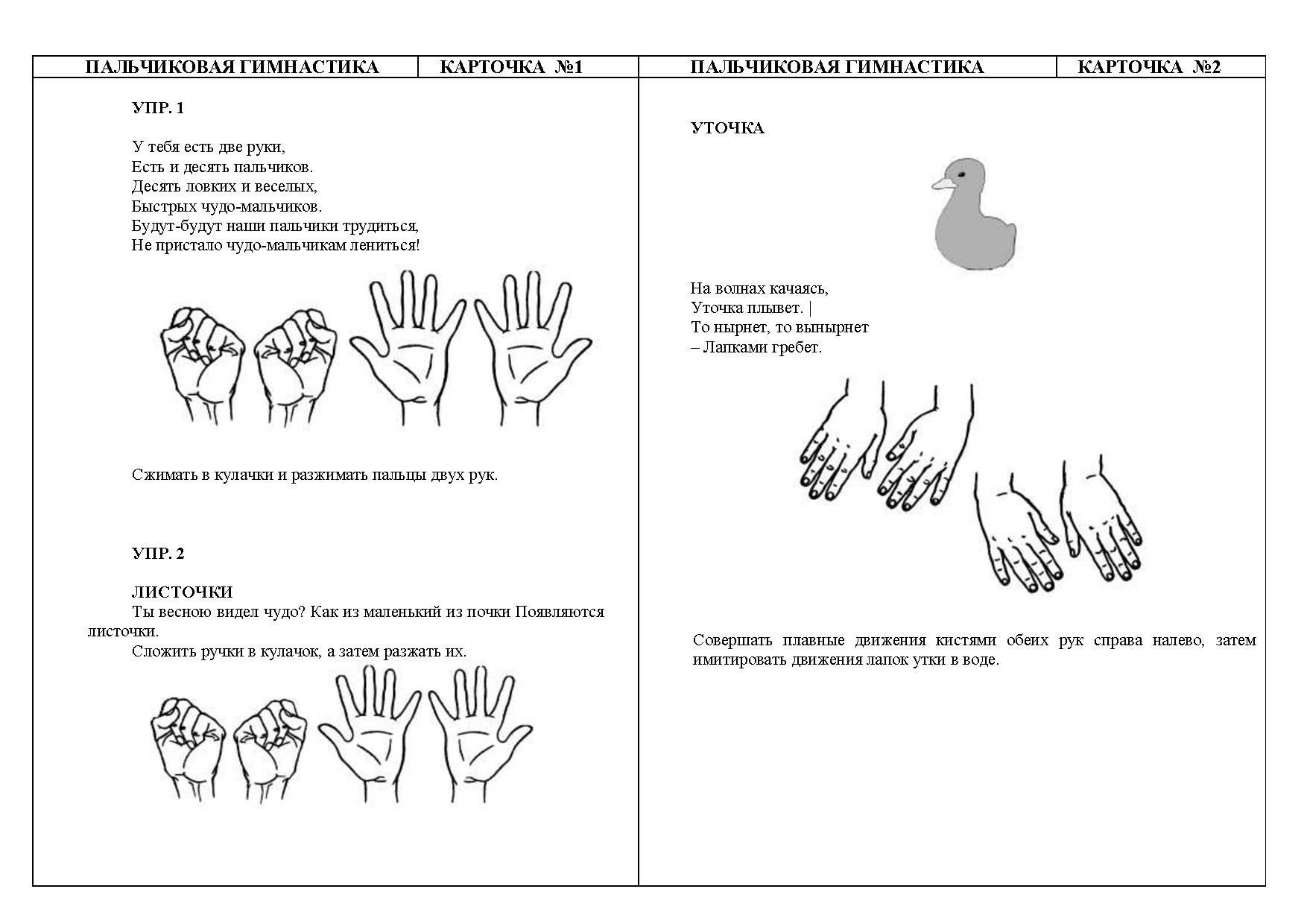 ПАЛЬЧИКОВАЯ ГИМНАСТИКА

КАРТОЧКА №1

УПР. 1

У тебя есть две руки,
Есть и десять пальчиков.
Десять ловких и веселых,
Быстрых чудо-мальчиков.
Будут-будут наши пальчики трудиться,
Не пристало чудо-мальчикам лениться!

Сжимать в кулачки и разжимать пальцы двух рук.

УПР. 2

ЛИСТОЧКИ

Ты весною видел чудо? Как из маленький из почки Появляются листочки.

Сложить ручки в кулачок, а затем разжать их.

ПАЛЬЧИКОВАЯ ГИМНАСТИКА

КАРТОЧКА №2

УТОЧКА

На волнах качаясь,
Уточка плывет. |
То нырнет, то вынырнет
– Лапками гребет.

Совершать плавные движения кистями обеих рук справа налево, затем имитировать движения лапок утки в воде.