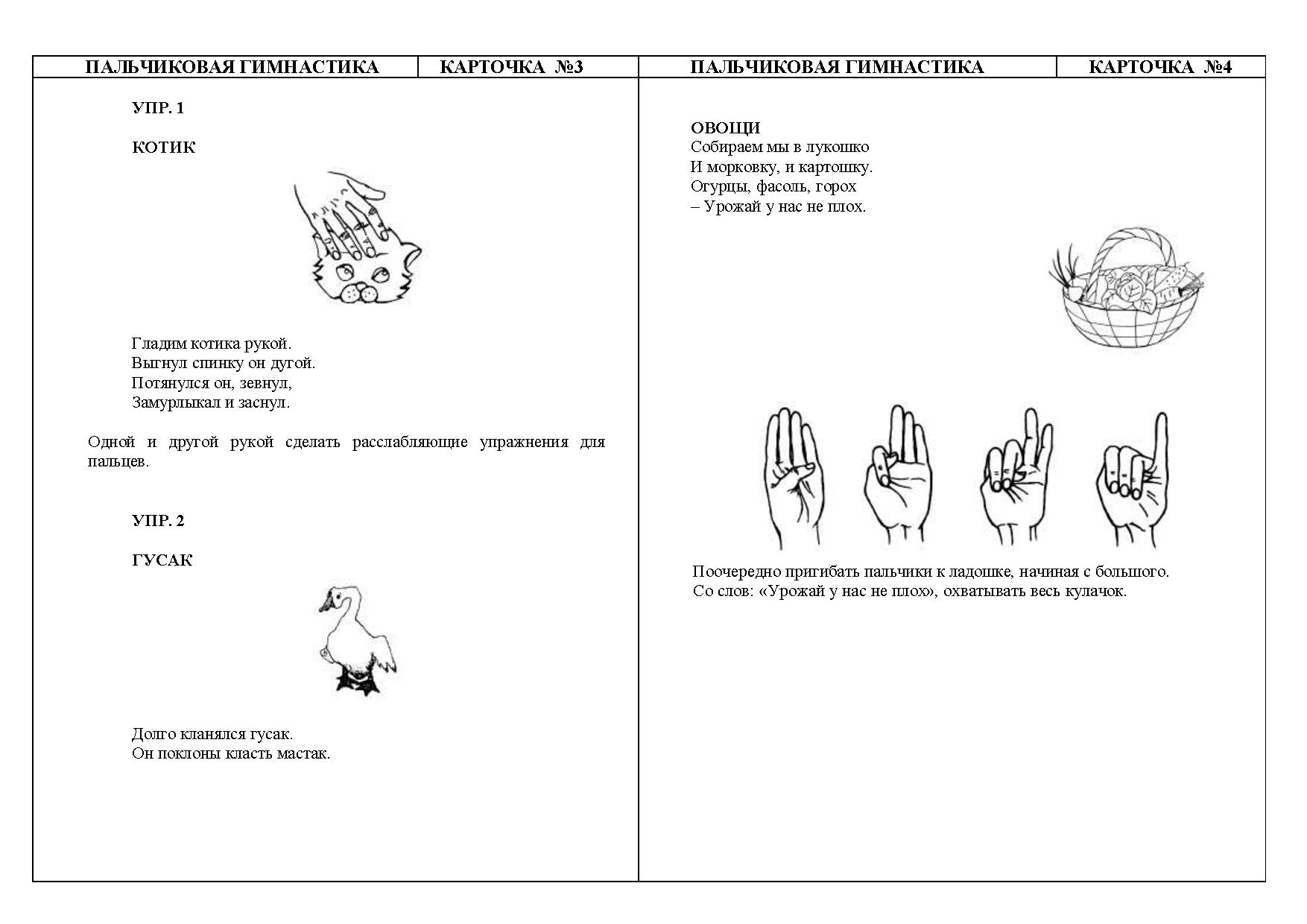 ПАЛЬЧИКОВАЯ ГИМНАСТИКА

КАРТОЧКА №3

УПР. 1

КОТИК

Гладим котика рукой.
Выгнул спинку он дугой.
Потянулся он, зевнул,
Замурлыкал и заснул.

Одной и другой рукой сделать расслабляющие упражнения для пальцев.

УПР. 2

ГУСАК

Долго кланялся гусак.
Он поклоны класть мастак.

ПАЛЬЧИКОВАЯ ГИМНАСТИКА

КАРТОЧКА №4

ОВОЩИ
Собираем мы в лукошко
И морковку, и картошку.
Огурцы, фасоль, горох
– Урожай у нас не плох.

Поочередно пригибать пальчики к ладошке, начиная с большого.
Со слов: «Урожай у нас не плох», охватывать весь кулачок.