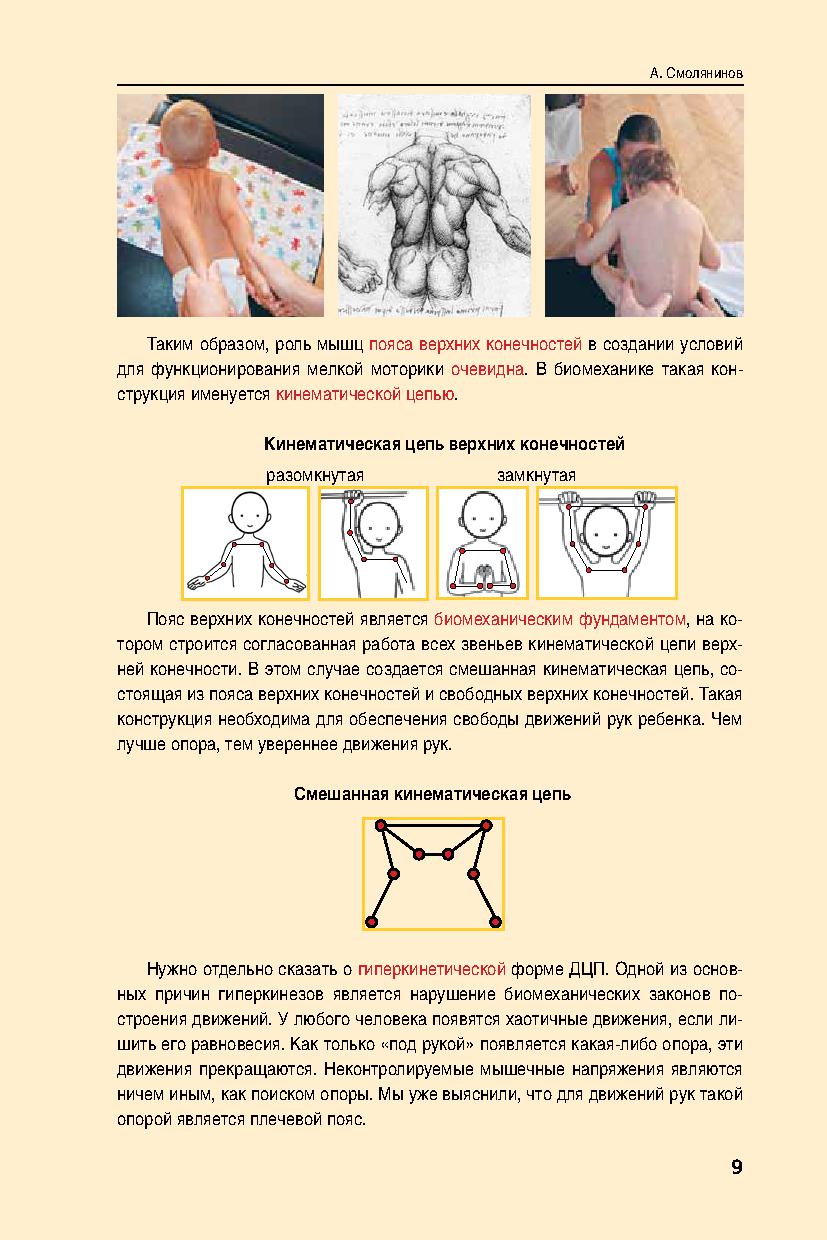 А. Смолянинов

Таким образом, роль мышц пояса верхних конечностей в создании условий для функционирования мелкой моторики очевидна. В биомеханике такая конструкция именуется кинематической цепью.

Кинематическая цепь верхних конечностей

разомкнутая

замкнутая

Пояс верхних конечностей является биомеханическим фундаментом, на котором строится согласованная работа всех звеньев кинематической цепи верхней конечности. В этом случае создается смешанная кинематическая цепь, состоящая из пояса верхних конечностей и свободных верхних конечностей. Такая конструкция необходима для обеспечения свободы движений рук ребенка. Чем лучше опора, тем увереннее движения рук.

Смешанная кинематическая цепь

Нужно отдельно сказать о гиперкинетической форме ДЦП. Одной из основных причин гиперкинезов является нарушение биомеханических законов построения движений. У любого человека появятся хаотичные движения, если лишить его равновесия. Как только «под рукой» появляется какая-либо опора, эти движения прекращаются. Неконтролируемые мышечные напряжения являются ничем иным, как поиском опоры. Мы уже выяснили, что для движений рук такой опорой является плечевой пояс.

9