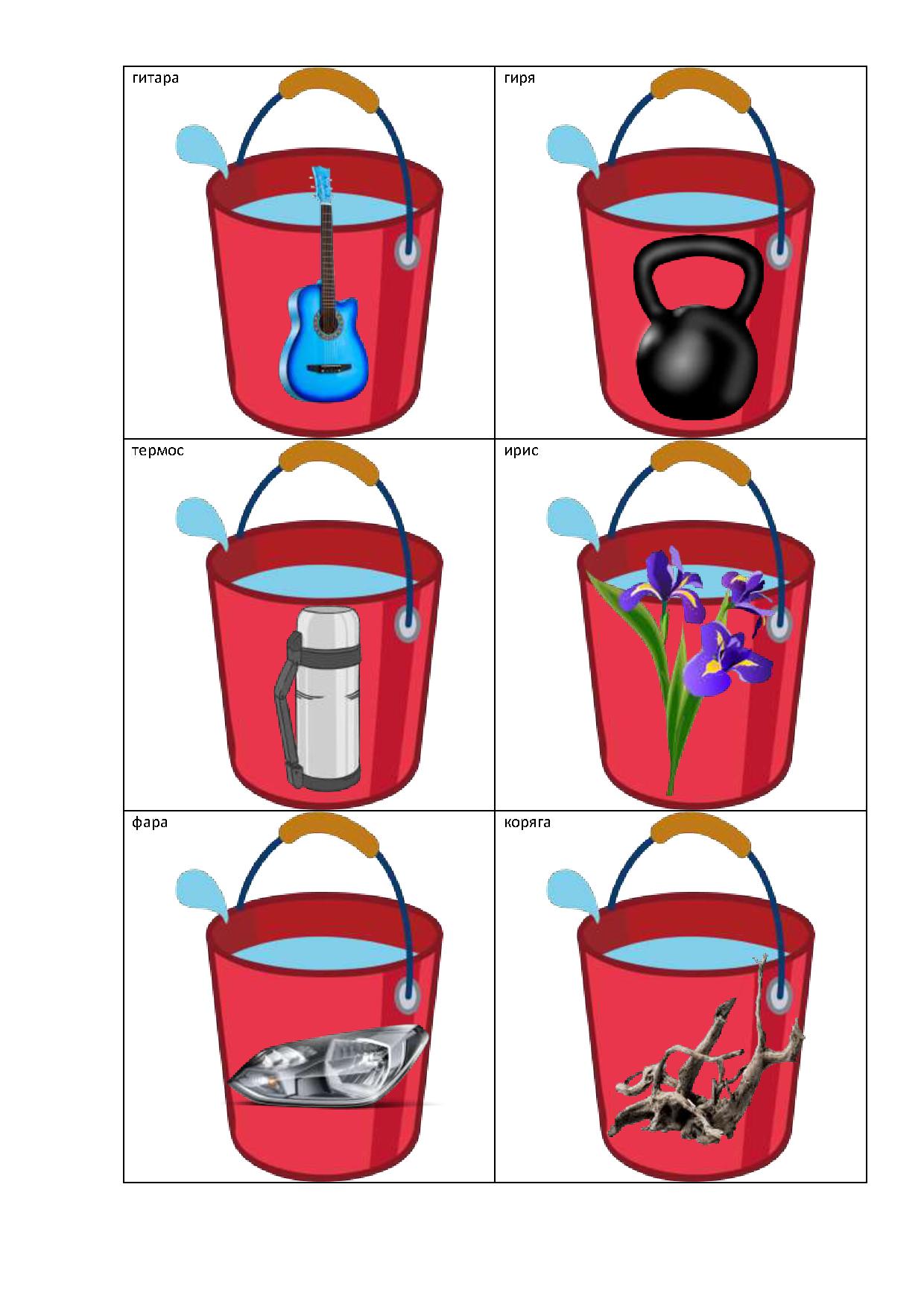 | гитара | гиря |
|---|---|
| термос | ирис |
| фара | коряга |