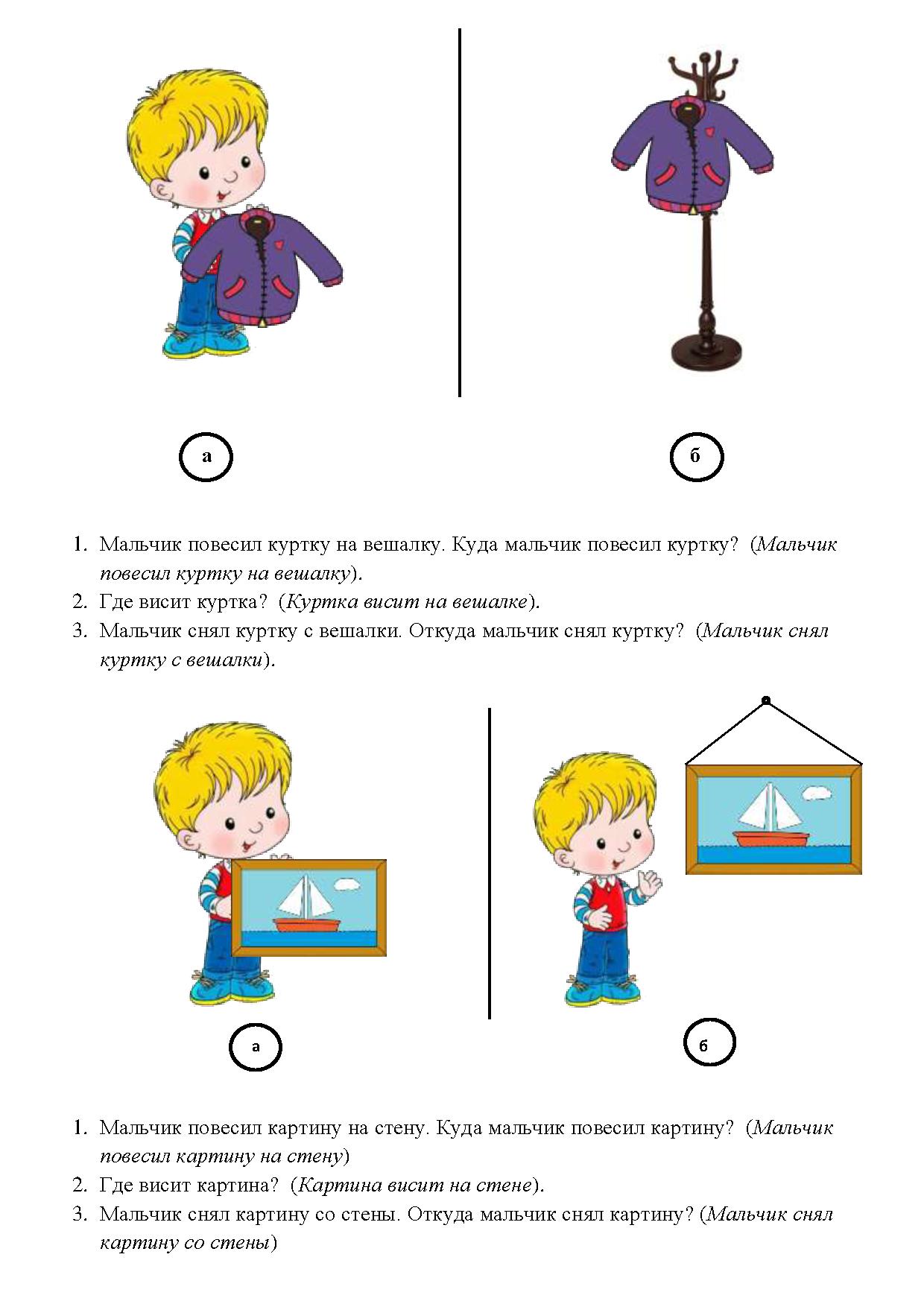 а

б

1. Мальчик повесил куртку на вешалку. Куда мальчик повесил куртку? (Мальчик повесил куртку на вешалку).
2. Где висит куртка? (Куртка висит на вешалке).
3. Мальчик снял куртку с вешалки. Откуда мальчик снял куртку? (Мальчик снял куртку с вешалки).

а

б

1. Мальчик повесил картину на стену. Куда мальчик повесил картину? (Мальчик повесил картину на стену)
2. Где висит картина? (Картина висит на стене).
3. Мальчик снял картину со стены. Откуда мальчик снял картину? (Мальчик снял картину со стены)