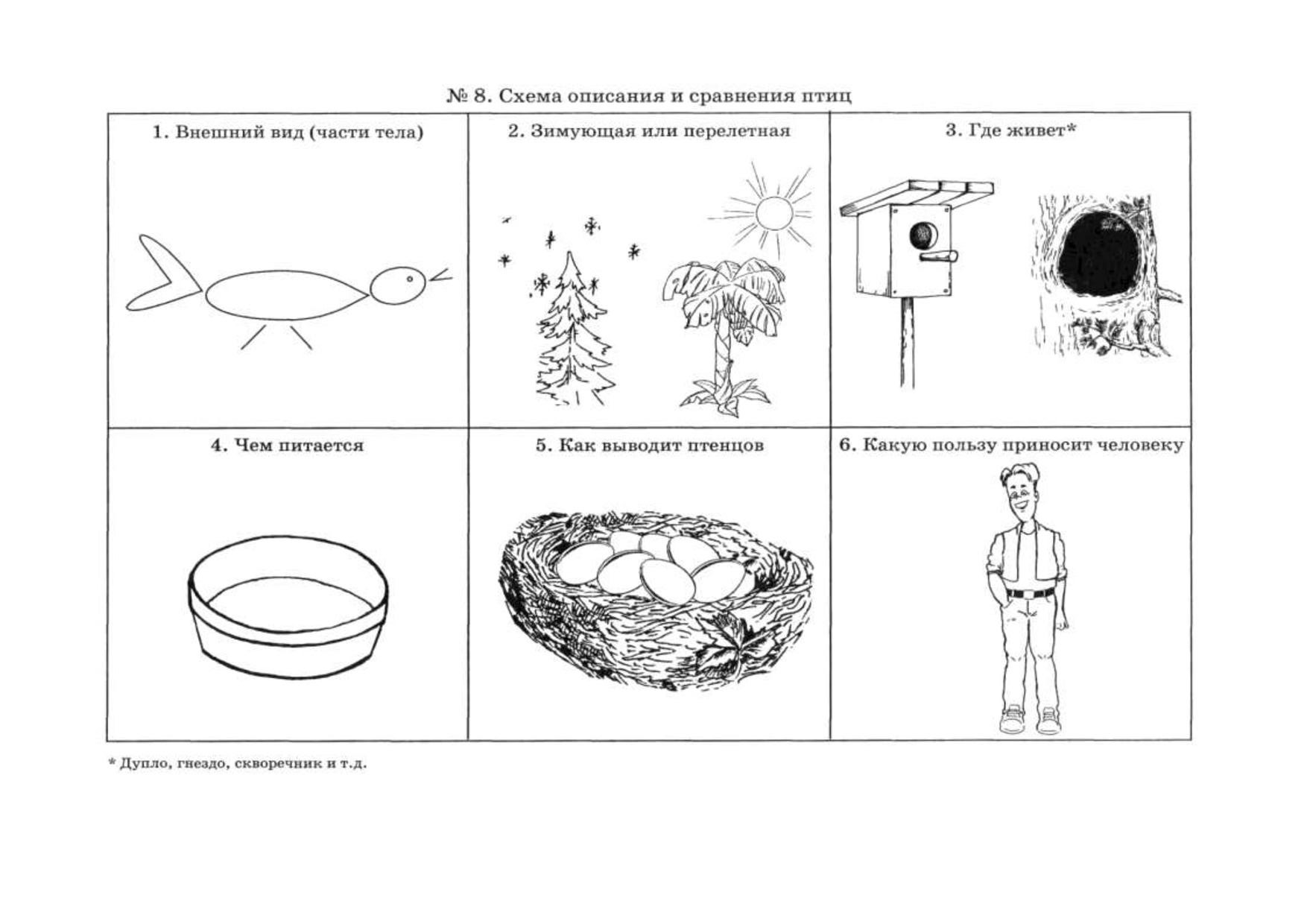 № 8. Схема описания и сравнения птиц

| 1. Внешний вид (части тела) | 2. Зимующая или перелетная | 3. Где живет* |
|---|---|---|
| 4. Чем питается | 5. Как выводит птенцов | 6. Какую пользу приносит человеку |

* Дупло, гнездо, скворечник и т.д.