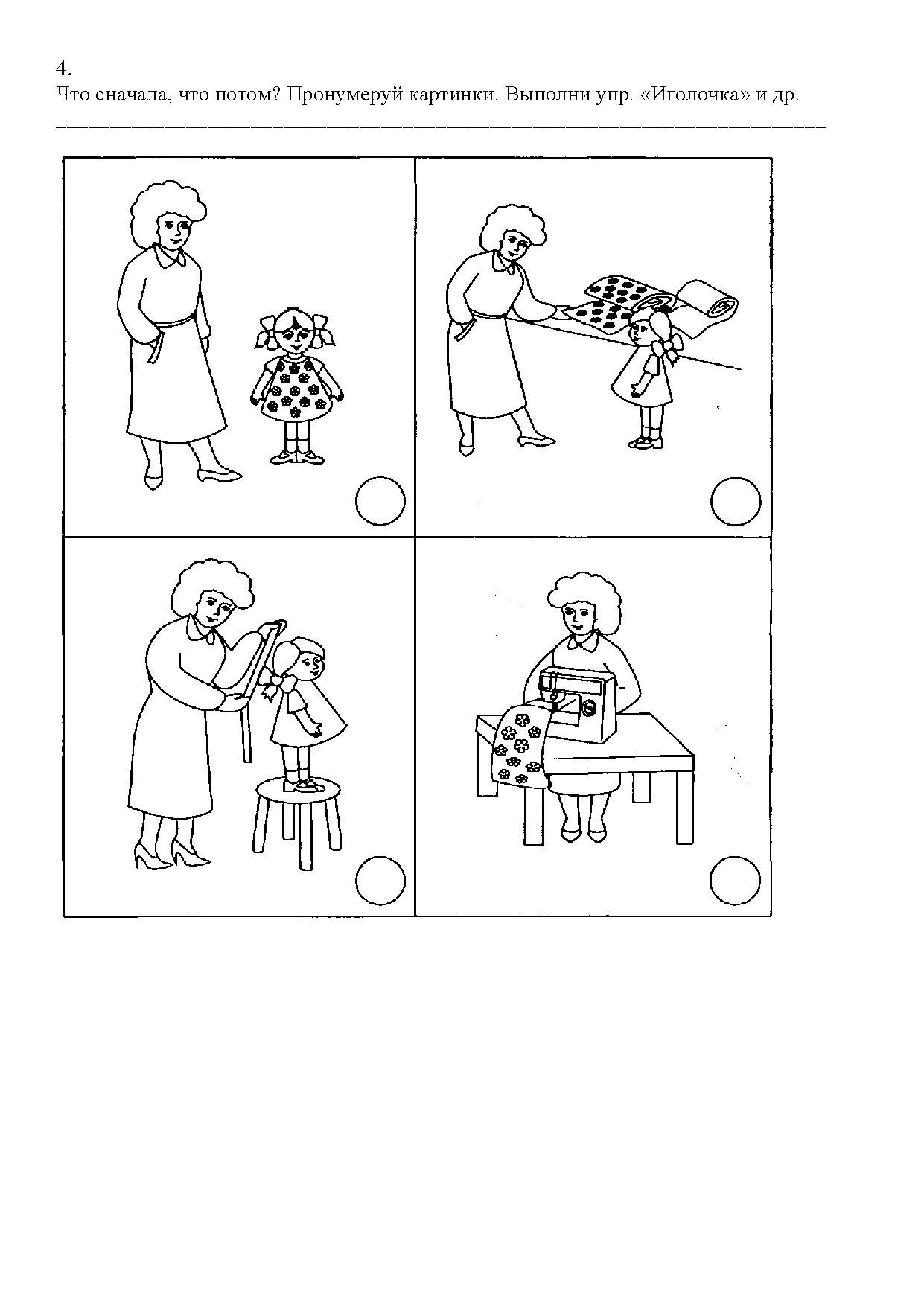 4.
Что сначала, что потом? Пронумеруй картинки. Выполни упр. «Иголочка» и др.