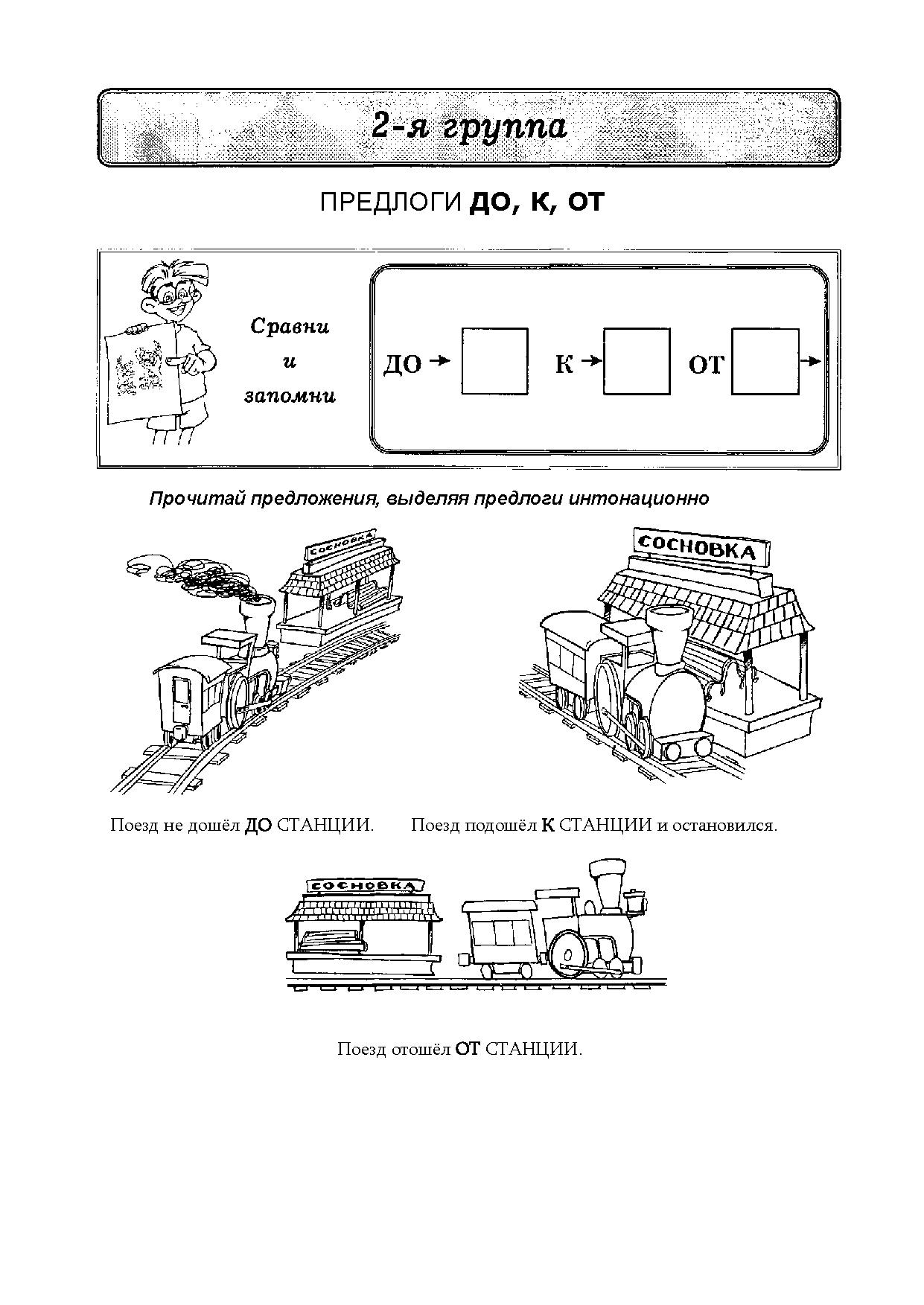 2-я группа

ПРЕДЛОГИ ДО, К, ОТ

Сравни
и
запомни

ДО → К → ОТ →

Прочитай предложения, выделяя предлоги интонационно

СОСНОВКА

СОСНОВКА

Поезд не дошёл ДО СТАНЦИИ.

Поезд подошёл К СТАНЦИИ и остановился.

СОСНОВКА

Поезд отошёл ОТ СТАНЦИИ.