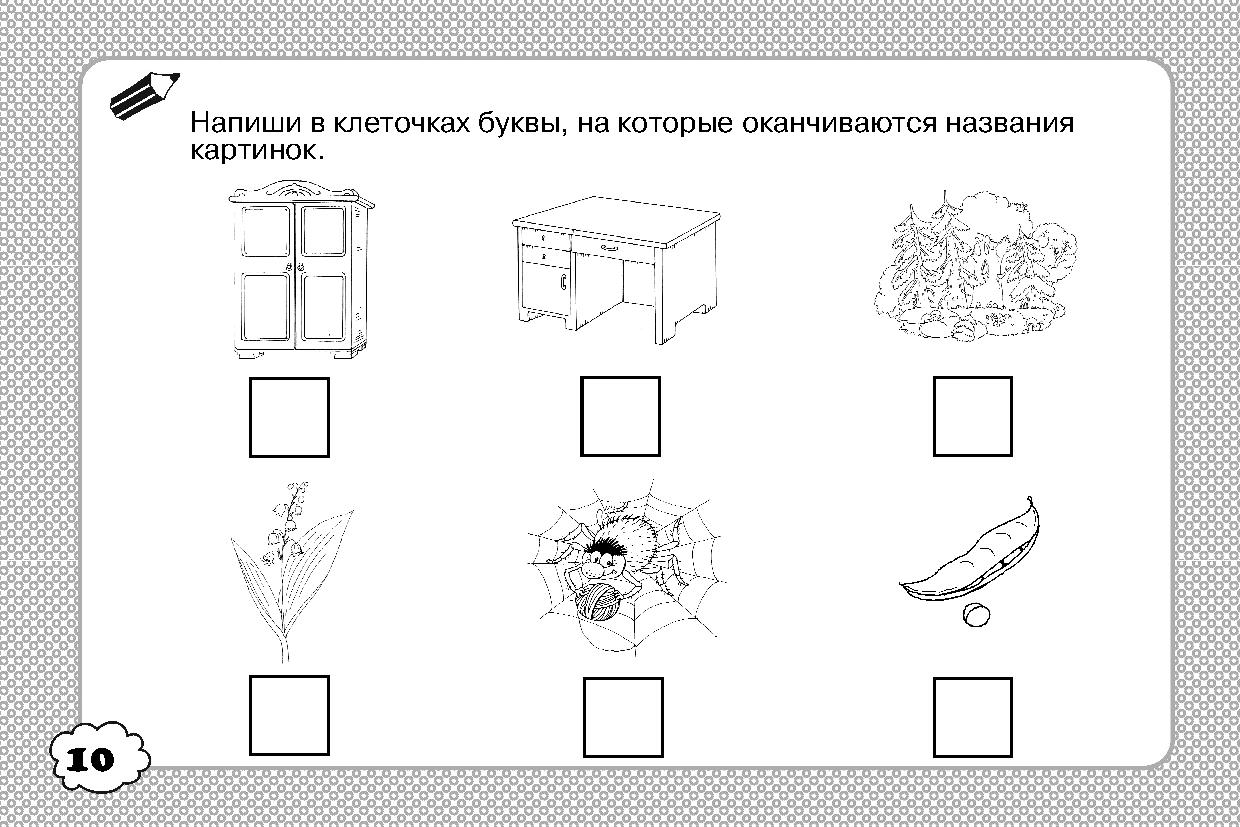 Напиши в клеточках буквы, на которые оканчиваются названия картинок.

10