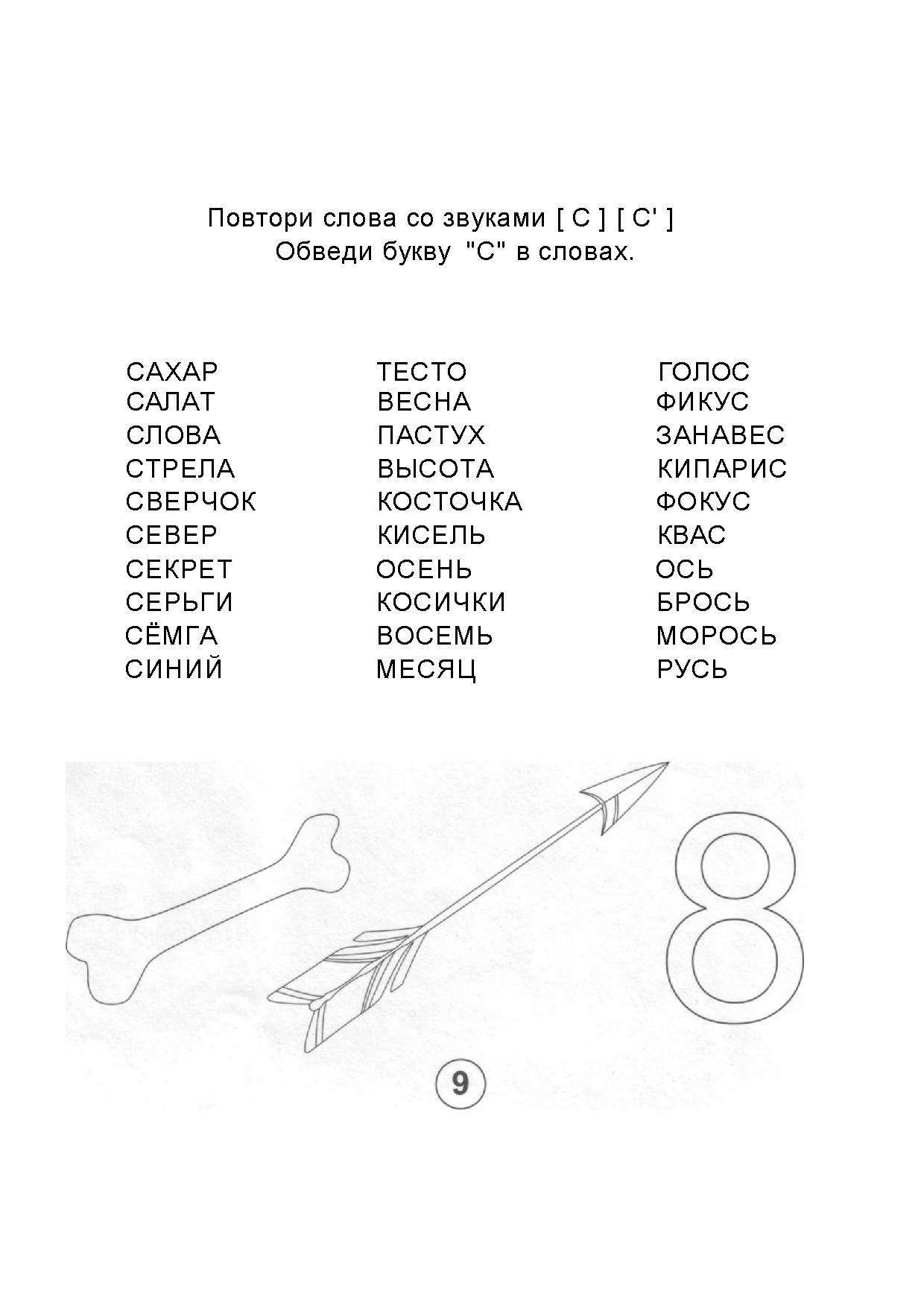 Повтори слова со звуками [ С ] [ С' ]
Обведи букву "С" в словах.

САХАР
САЛАТ
СЛОВА
СТРЕЛА
СВЕРЧОК
СЕВЕР
СЕКРЕТ
СЕРЬГИ
СЁМГА
СИНИЙ

ТЕСТО
ВЕСНА
ПАСТУХ
ВЫСОТА
КОСТОЧКА
КИСЕЛЬ
ОСЕНЬ
КОСИЧКИ
ВОСЕМЬ
МЕСЯЦ

ГОЛОС
ФИКУС
ЗАНАВЕС
КИПАРИС
ФОКУС
КВАС
ОСЬ
БРОСЬ
МОРОСЬ
РУСЬ

8

9