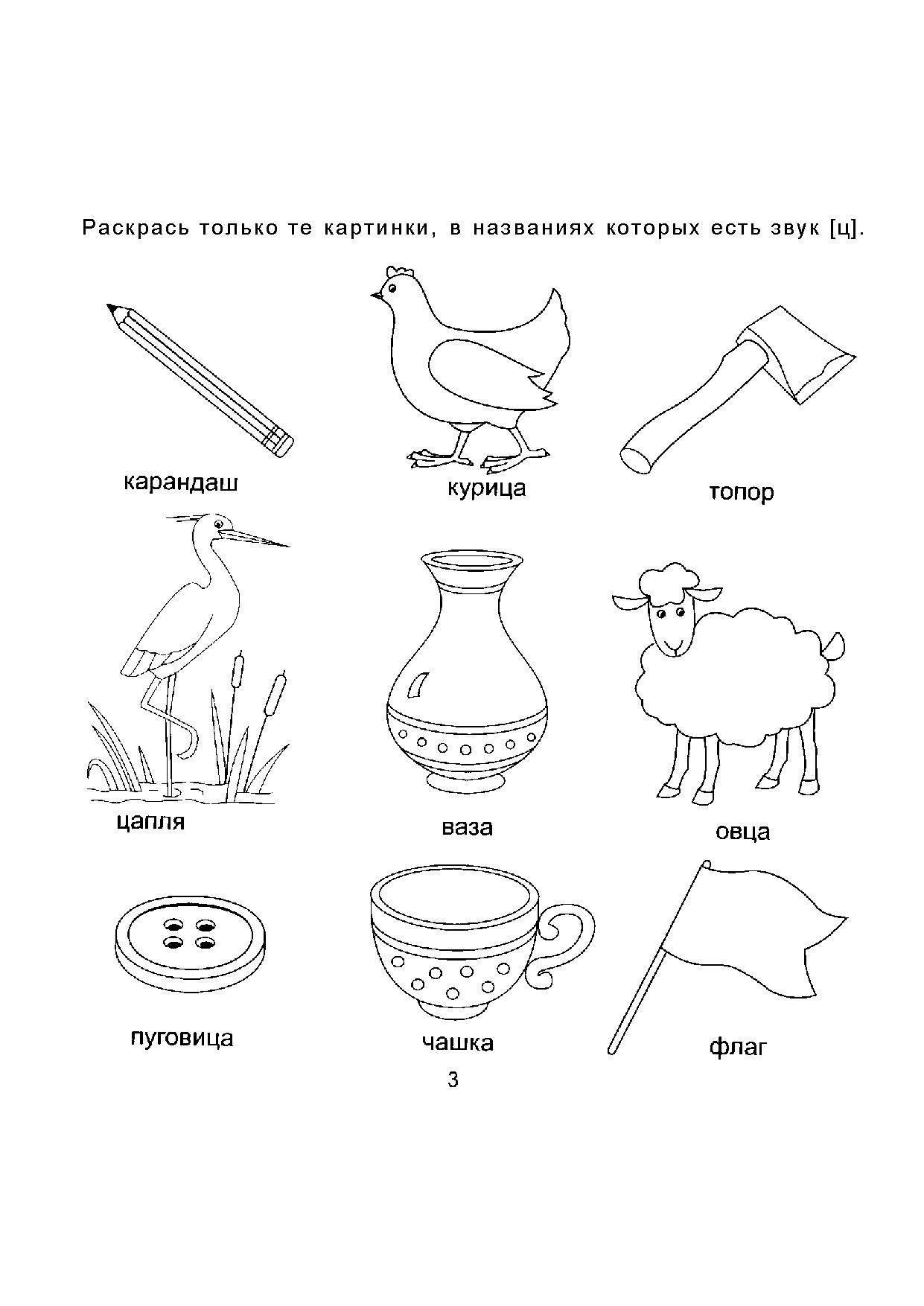 Раскрась только те картинки, в названиях которых есть звук [ц].

карандаш

курица

топор

цапля

ваза

овца

пуговица

чашка

флаг

3