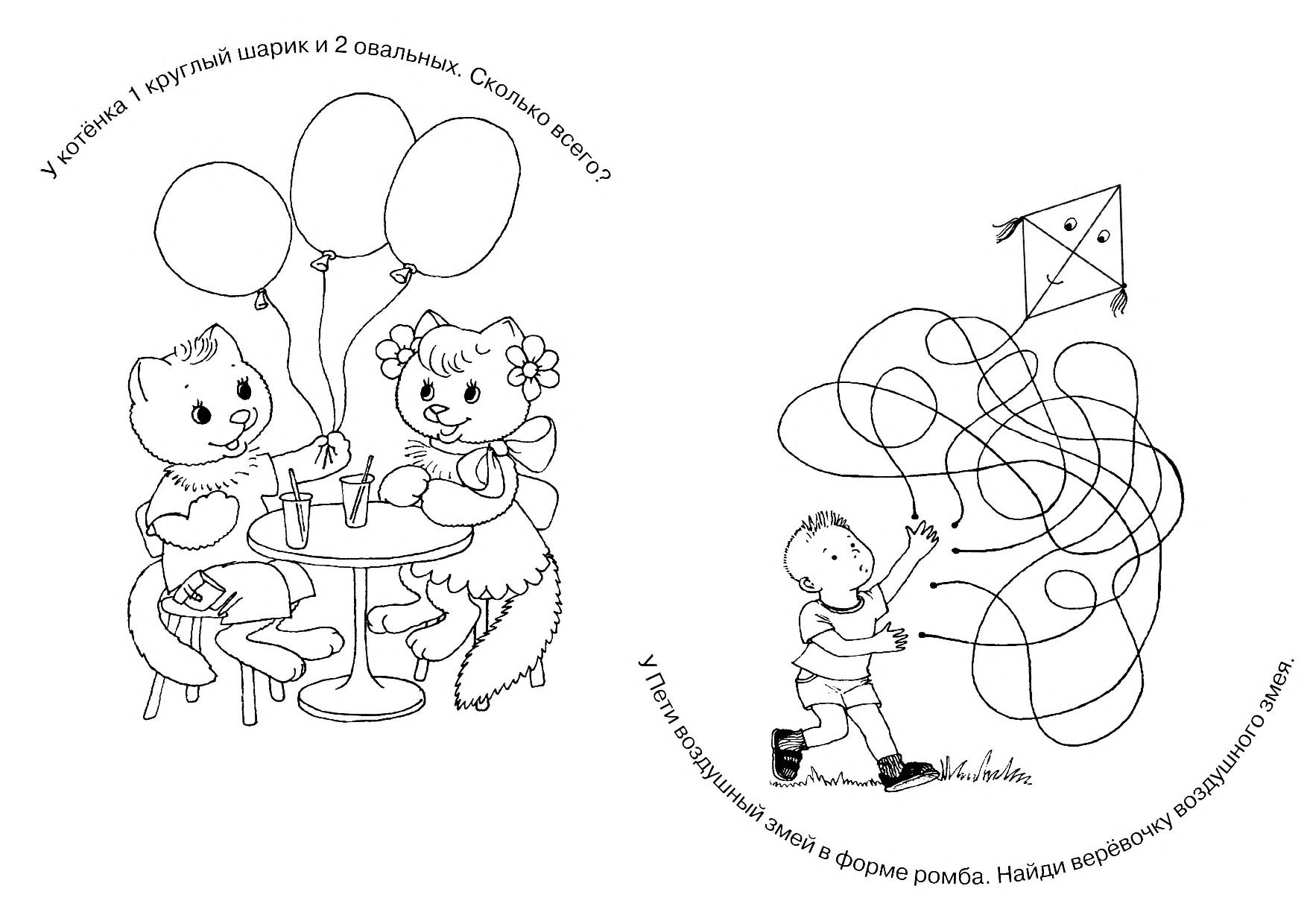 У котёнка 1 круглый шарик и 2 овальных. Сколько всего?

У Пети воздушный змей в форме ромба. Найди верёвочку воздушного змея.