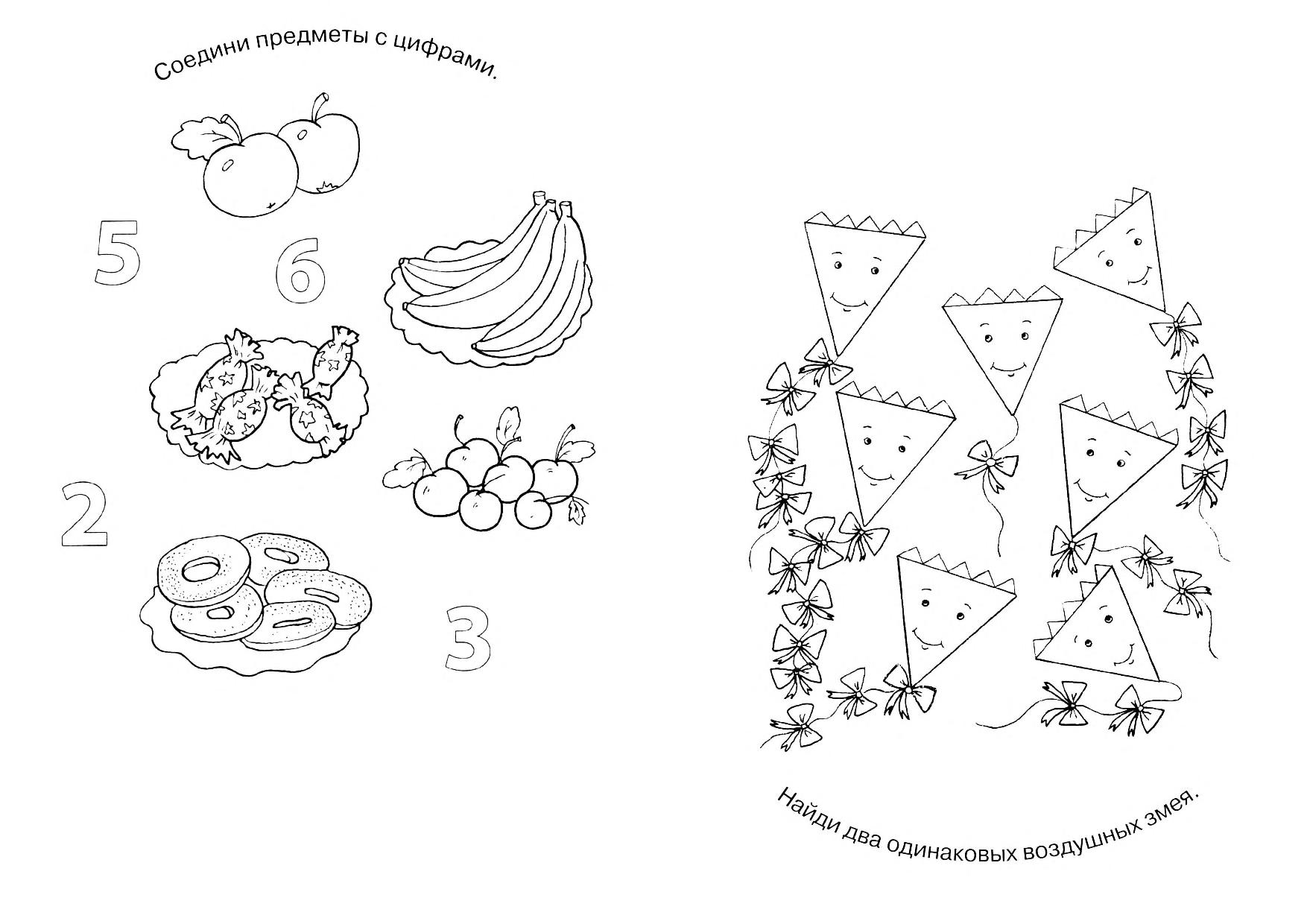 Соедини предметы с цифрами.

5

6

2

3

Найди два одинаковых воздушных змея.