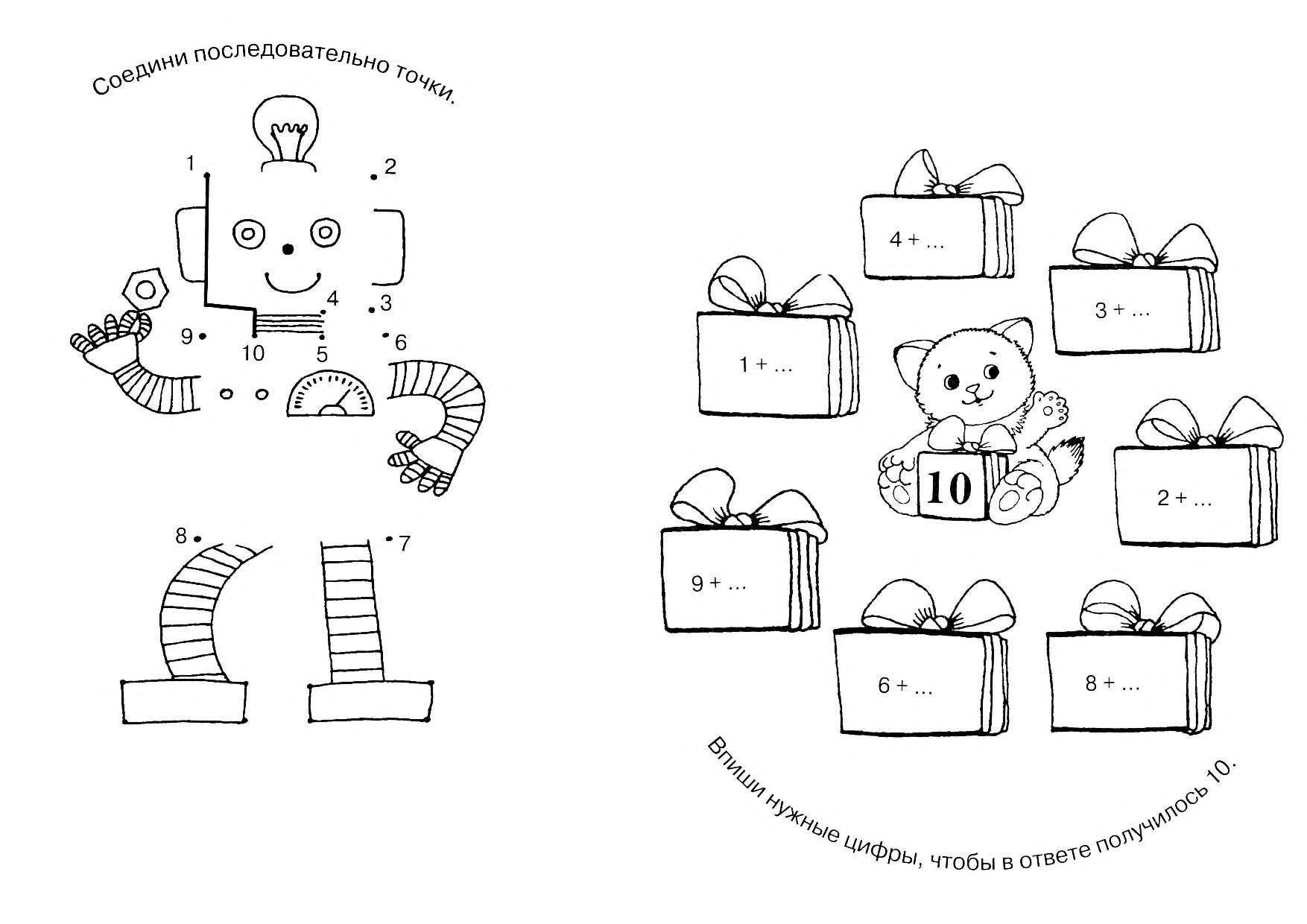 Соедини последовательно точки.

1
2
4
3
9
10
5
6
8
7

4 + ...
3 + ...
1 + ...
10
2 + ...
9 + ...
6 + ...
8 + ...

Впиши нужные цифры, чтобы в ответе получилось 10.