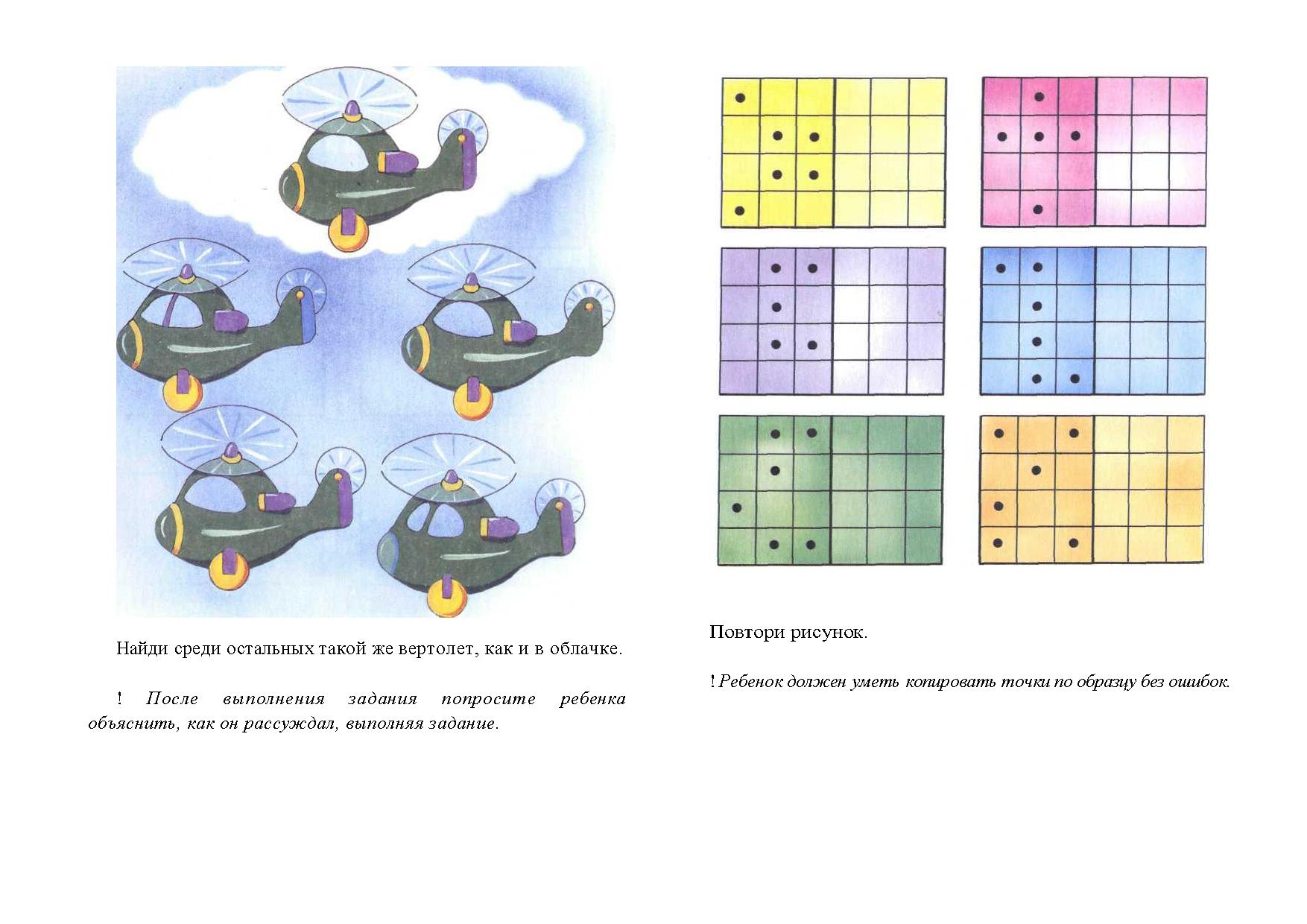 Найди среди остальных такой же вертолет, как и в облачке.

! После выполнения задания попросите ребенка объяснить, как он рассуждал, выполняя задание.

Повтори рисунок.

! Ребенок должен уметь копировать точки по образцу без ошибок.