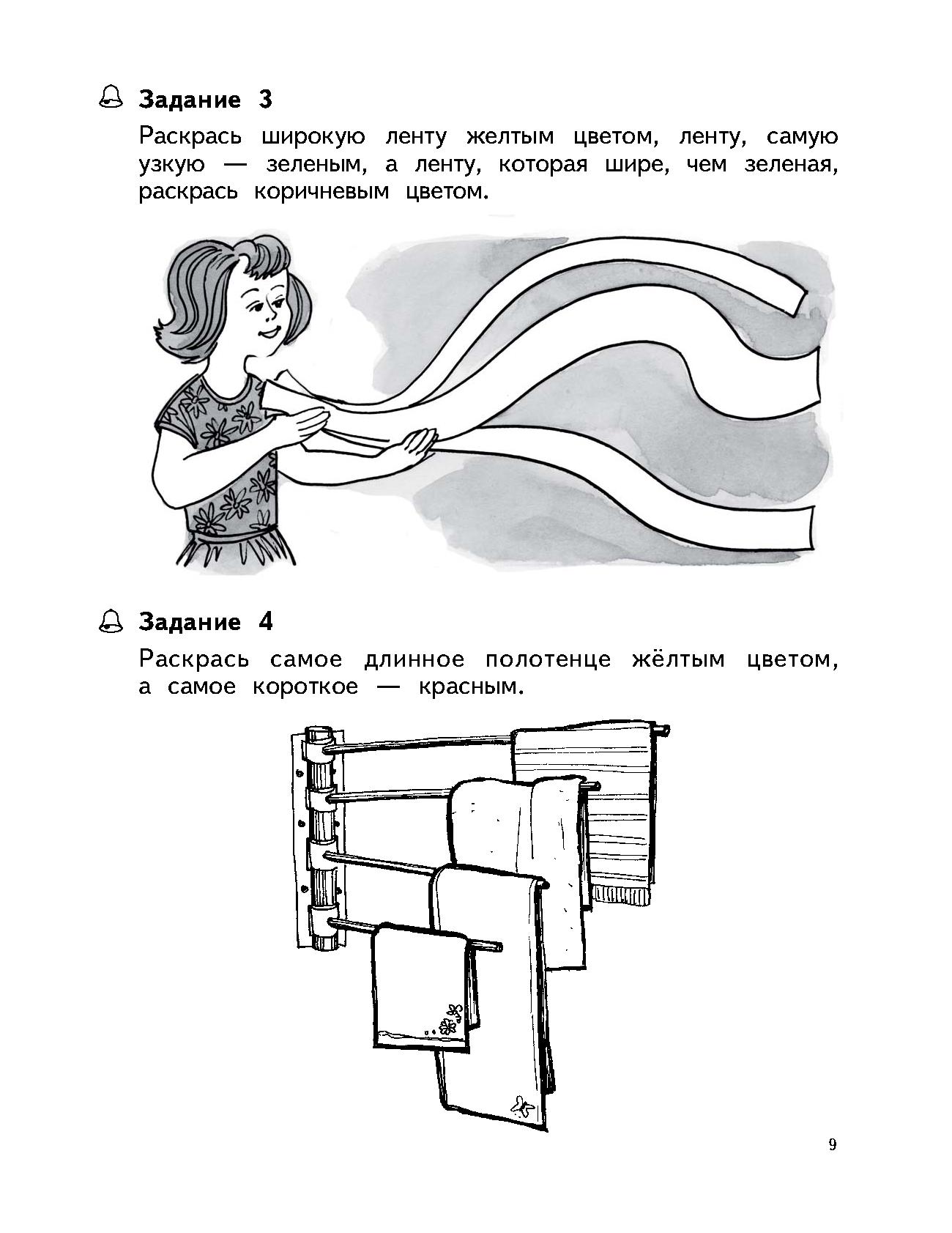 Задание 3

Раскрась широкую ленту желтым цветом, ленту, самую узкую — зеленым, а ленту, которая шире, чем зеленая, раскрась коричневым цветом.

Задание 4

Раскрась самое длинное полотенце жёлтым цветом, а самое короткое — красным.

9