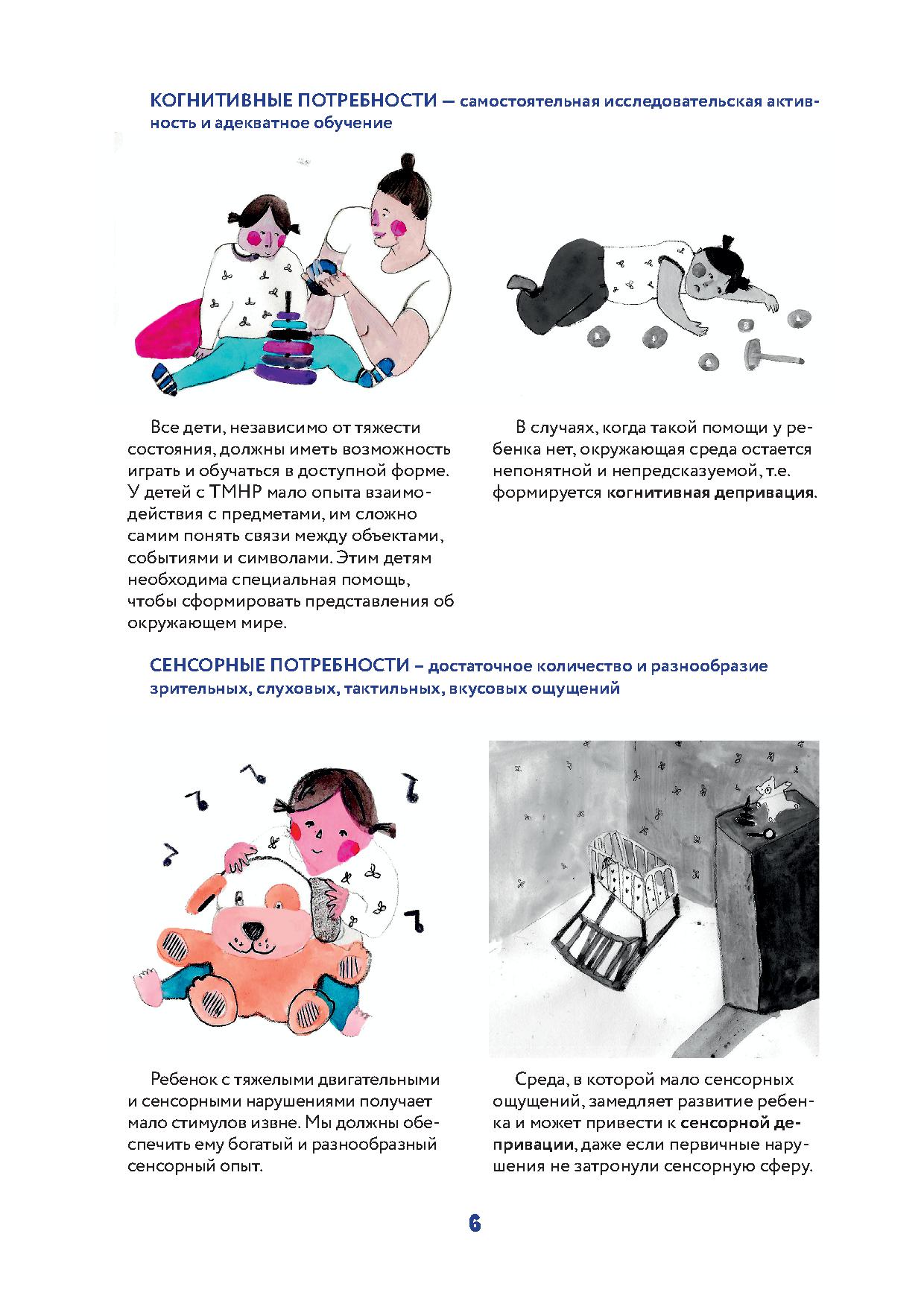 КОГНИТИВНЫЕ ПОТРЕБНОСТИ — самостоятельная исследовательская активность и адекватное обучение

Все дети, независимо от тяжести состояния, должны иметь возможность играть и обучаться в доступной форме. У детей с ТМНР мало опыта взаимодействия с предметами, им сложно самим понять связи между объектами, событиями и символами. Этим детям необходима специальная помощь, чтобы сформировать представления об окружающем мире.

В случаях, когда такой помощи у ребенка нет, окружающая среда остается непонятной и непредсказуемой, т.е. формируется когнитивная депривация.

СЕНСОРНЫЕ ПОТРЕБНОСТИ – достаточное количество и разнообразие зрительных, слуховых, тактильных, вкусовых ощущений

Ребенок с тяжелыми двигательными и сенсорными нарушениями получает мало стимулов извне. Мы должны обеспечить ему богатый и разнообразный сенсорный опыт.

Среда, в которой мало сенсорных ощущений, замедляет развитие ребенка и может привести к сенсорной депривации, даже если первичные нарушения не затронули сенсорную сферу.

6