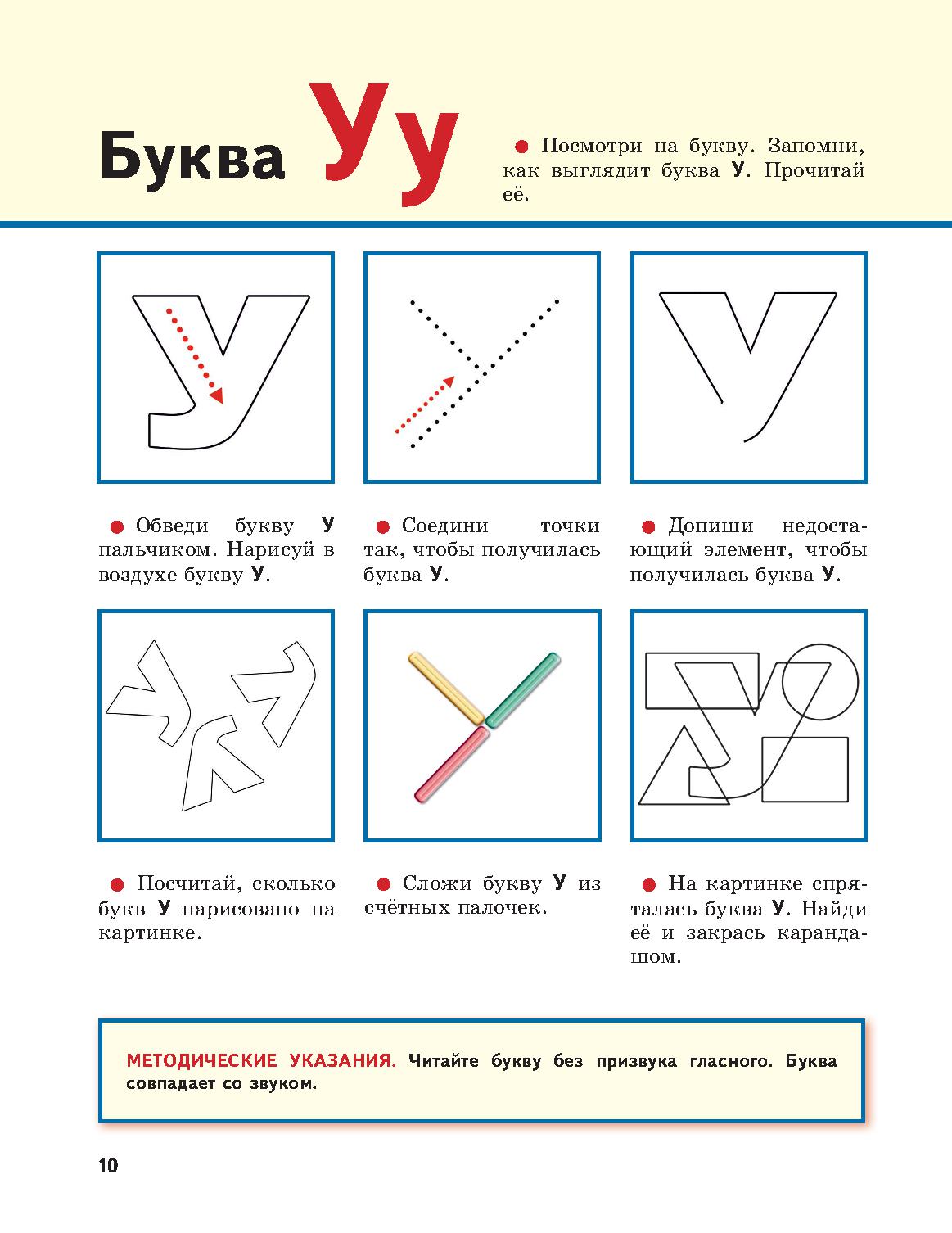 Буква Уу

Посмотри на букву. Запомни, как выглядит буква У. Прочитай её.

Обведи букву У пальчиком. Нарисуй в воздухе букву У.

Соедини точки так, чтобы получилась буква У.

Допиши недостающий элемент, чтобы получилась буква У.

Посчитай, сколько букв У нарисовано на картинке.

Сложи букву У из счётных палочек.

На картинке спряталась буква У. Найди её и закрась карандашом.

МЕТОДИЧЕСКИЕ УКАЗАНИЯ. Читайте букву без призвука гласного. Буква совпадает со звуком.

10