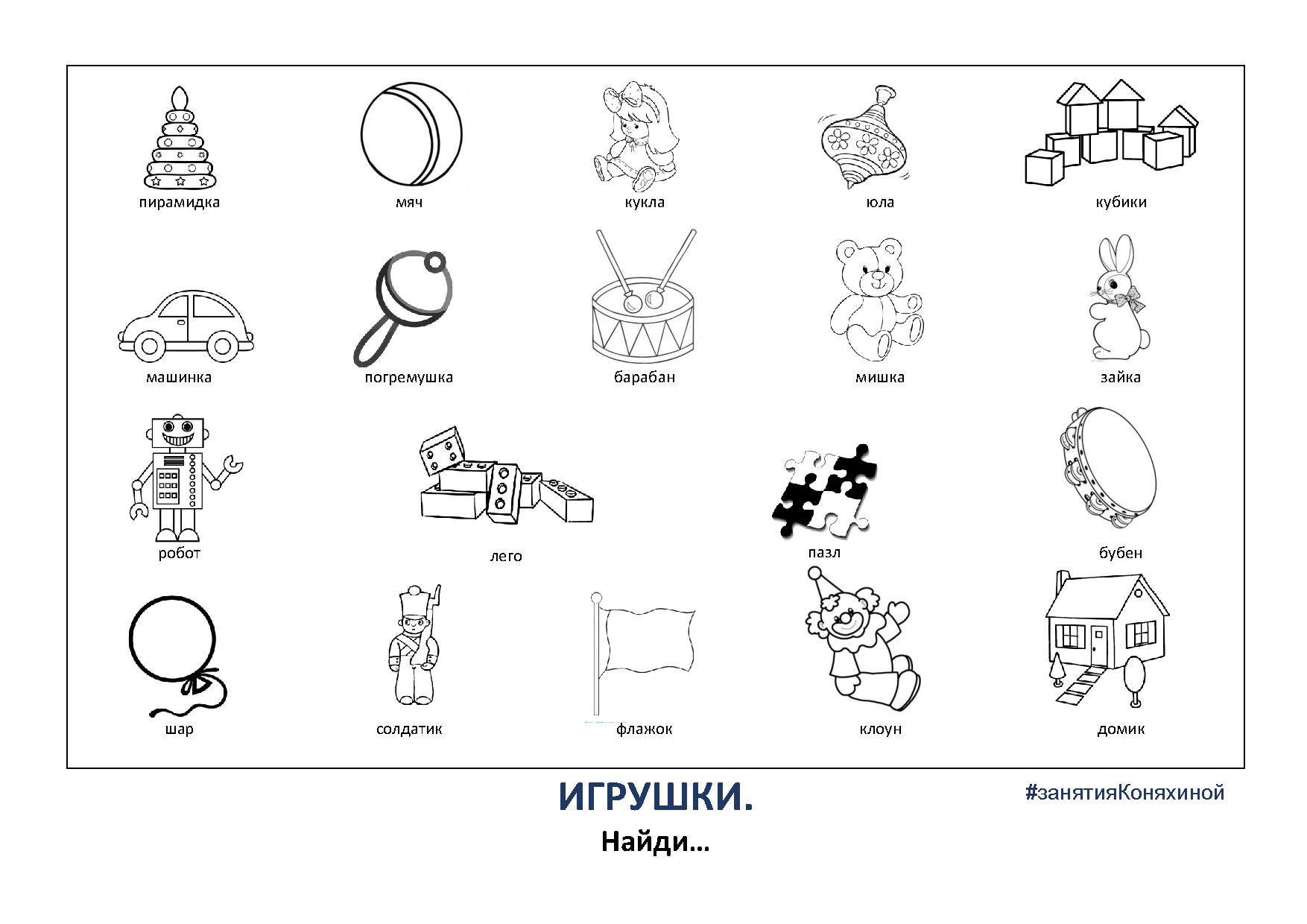 пирамидка мяч кукла юла кубики

машинка погремушка барабан мишка зайка

робот лего пазл бубен

шар солдатик флажок клоун домик

ИГРУШКИ.

#занятияКоняхиной

Найди…