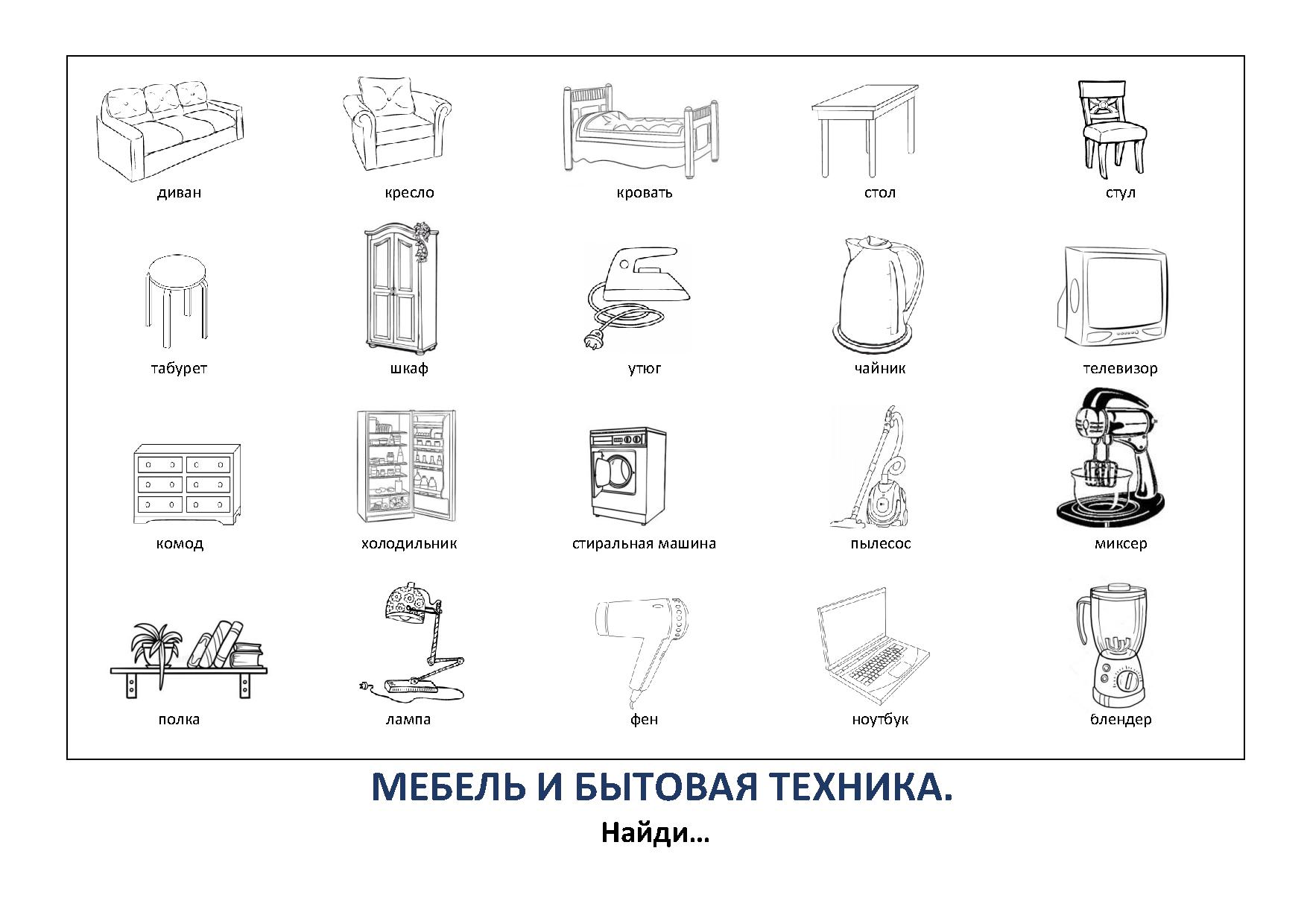 диван
кресло
кровать
стол
стул

табурет
шкаф
утюг
чайник
телевизор

комод
холодильник
стиральная машина
пылесос
миксер

полка
лампа
фен
ноутбук
блендер

МЕБЕЛЬ И БЫТОВАЯ ТЕХНИКА.

Найди…